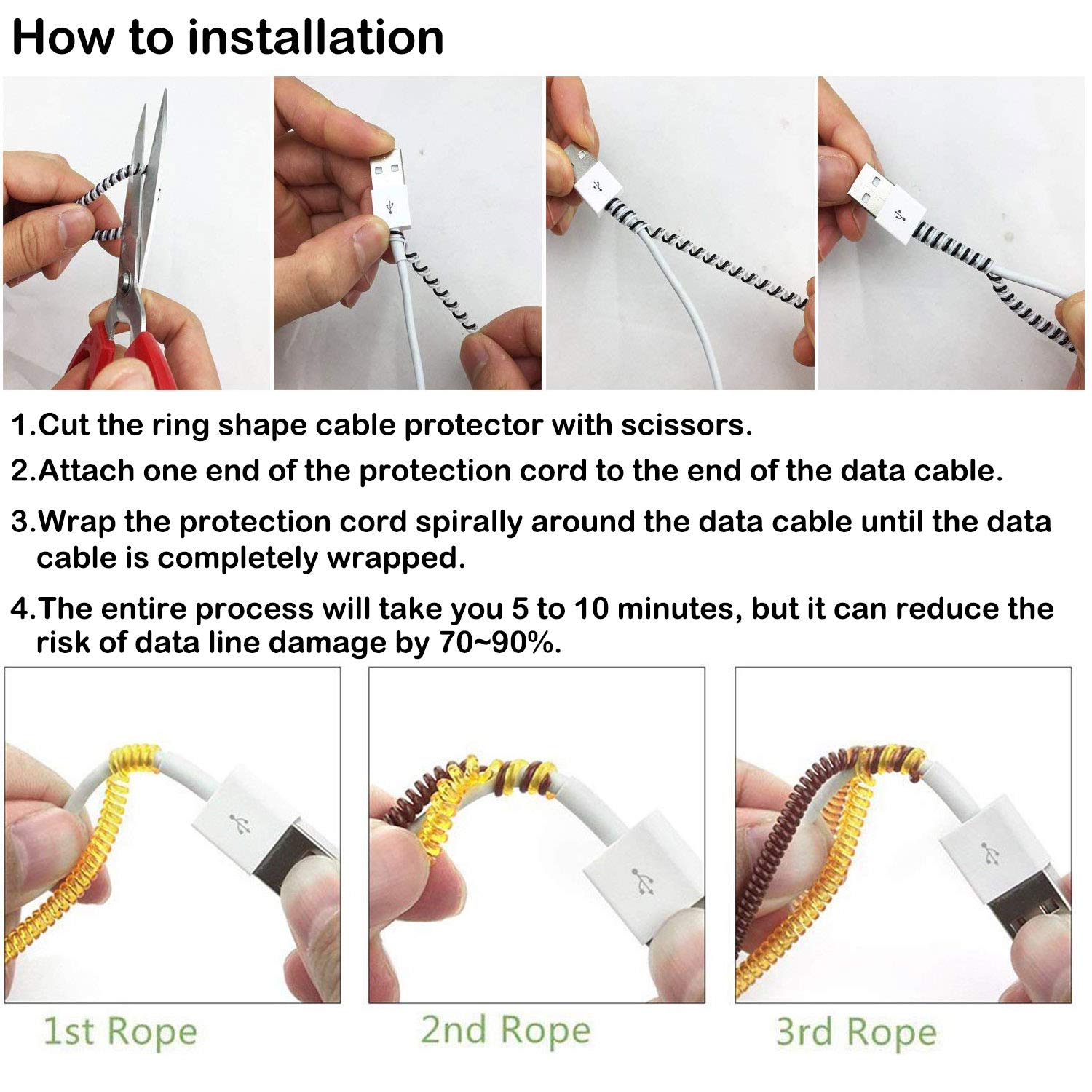 How to installation

1.Cut the ring shape cable protector with scissors.

2.Attach one end of the protection cord to the end of the data cable.

3.Wrap the protection cord spirally around the data cable until the data cable is completely wrapped.

4.The entire process will take you 5 to 10 minutes, but it can reduce the risk of data line damage by 70~90%.

1st Rope

2nd Rope

3rd Rope