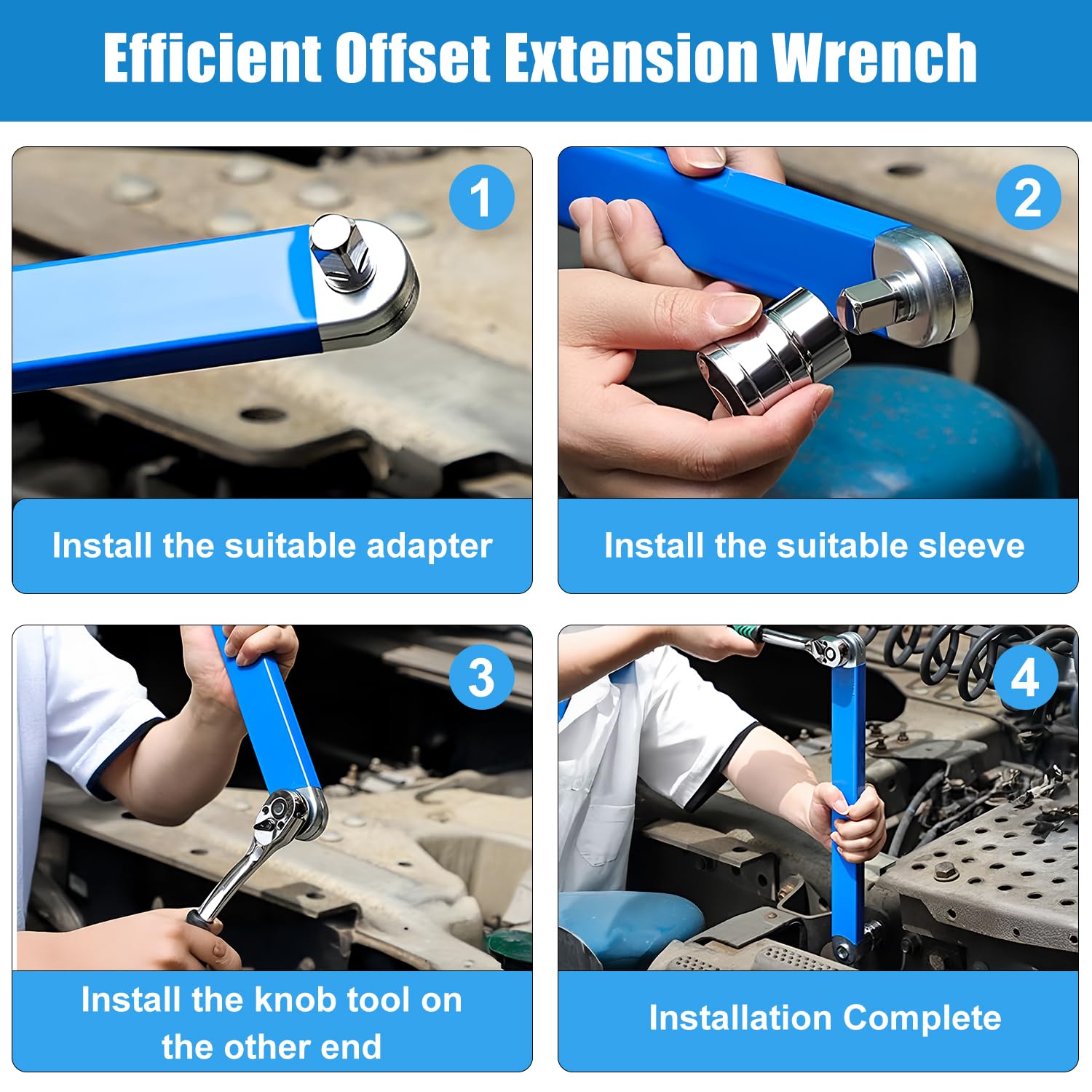 Efficient Offset Extension Wrench

1

Install the suitable adapter

2

Install the suitable sleeve

3

Install the knob tool on the other end

4

Installation Complete