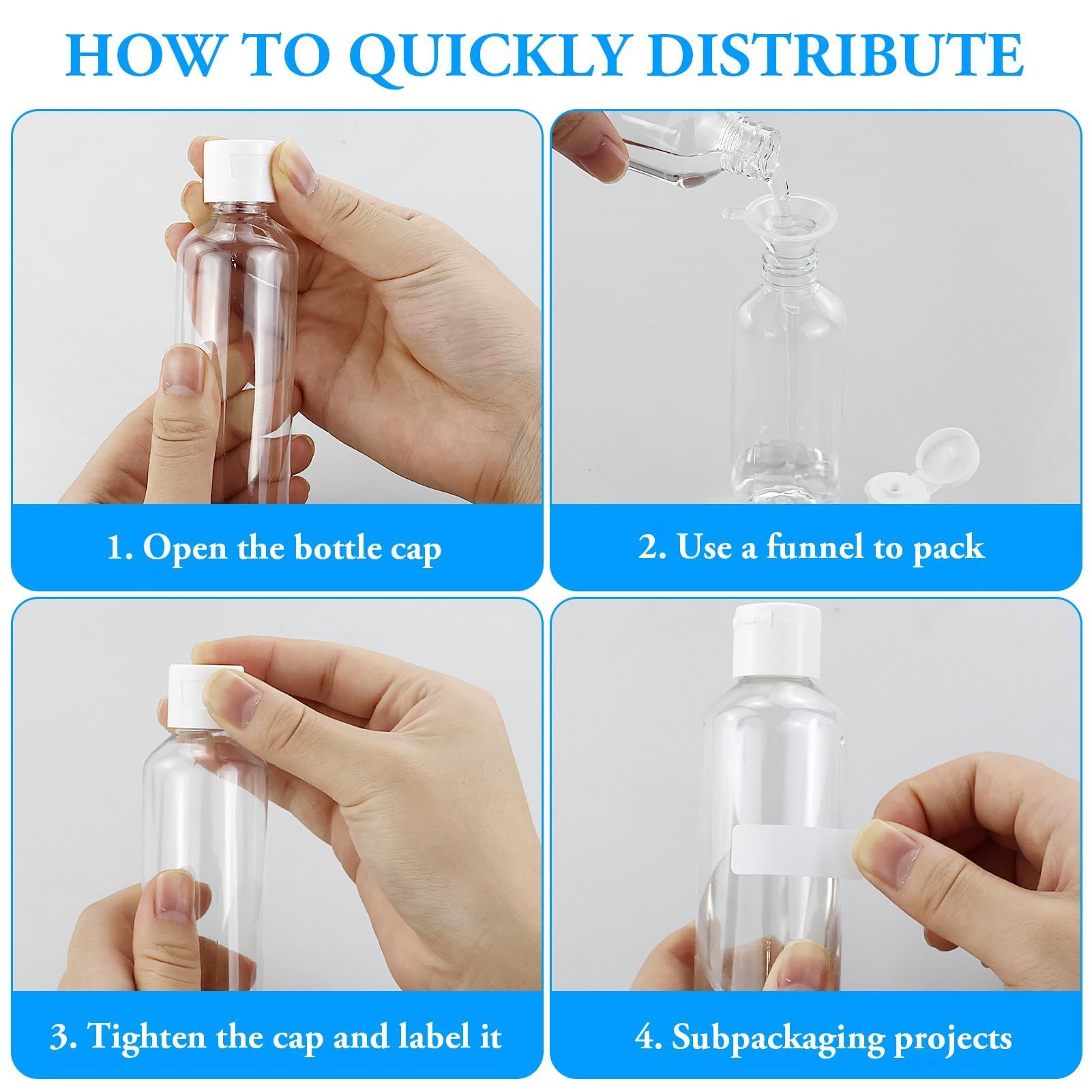 HOW TO QUICKLY DISTRIBUTE

1. Open the bottle cap

2. Use a funnel to pack

3. Tighten the cap and label it

4. Subpackaging projects