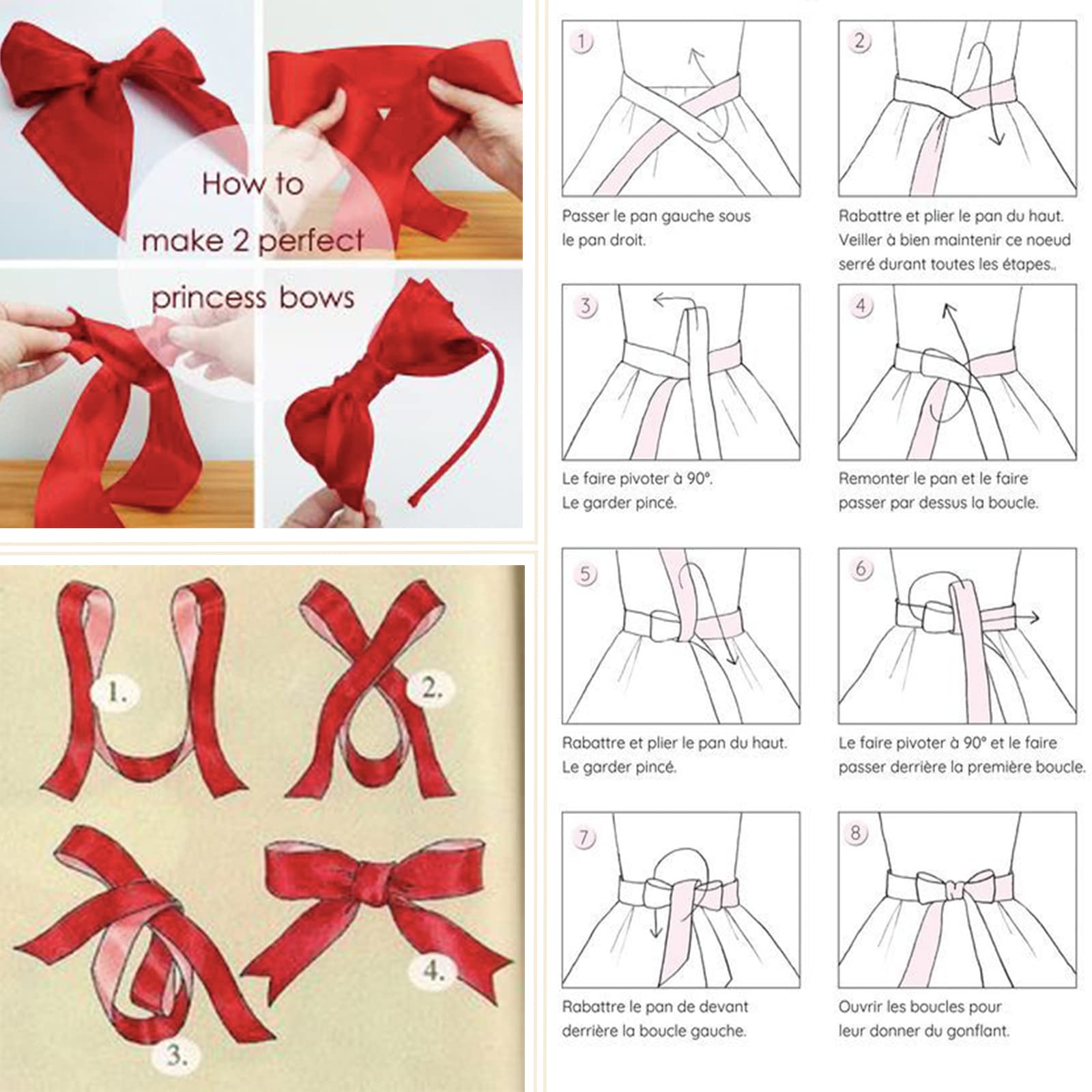 How to make 2 perfect princess bows

1.
2.
3.
4.

1
Passer le pan gauche sous le pan droit.

2
Rabattre et plier le pan du haut. Veiller à bien maintenir ce noeud serré durant toutes les étapes..

3
Le faire pivoter à 90°. Le garder pincé.

4
Remonter le pan et le faire passer par dessus la boucle.

5
Rabattre et plier le pan du haut. Le garder pincé.

6
Le faire pivoter à 90° et le faire passer derrière la première boucle.

7
Rabattre le pan de devant derrière la boucle gauche.

8
Ouvrir les boucles pour leur donner du gonflant.