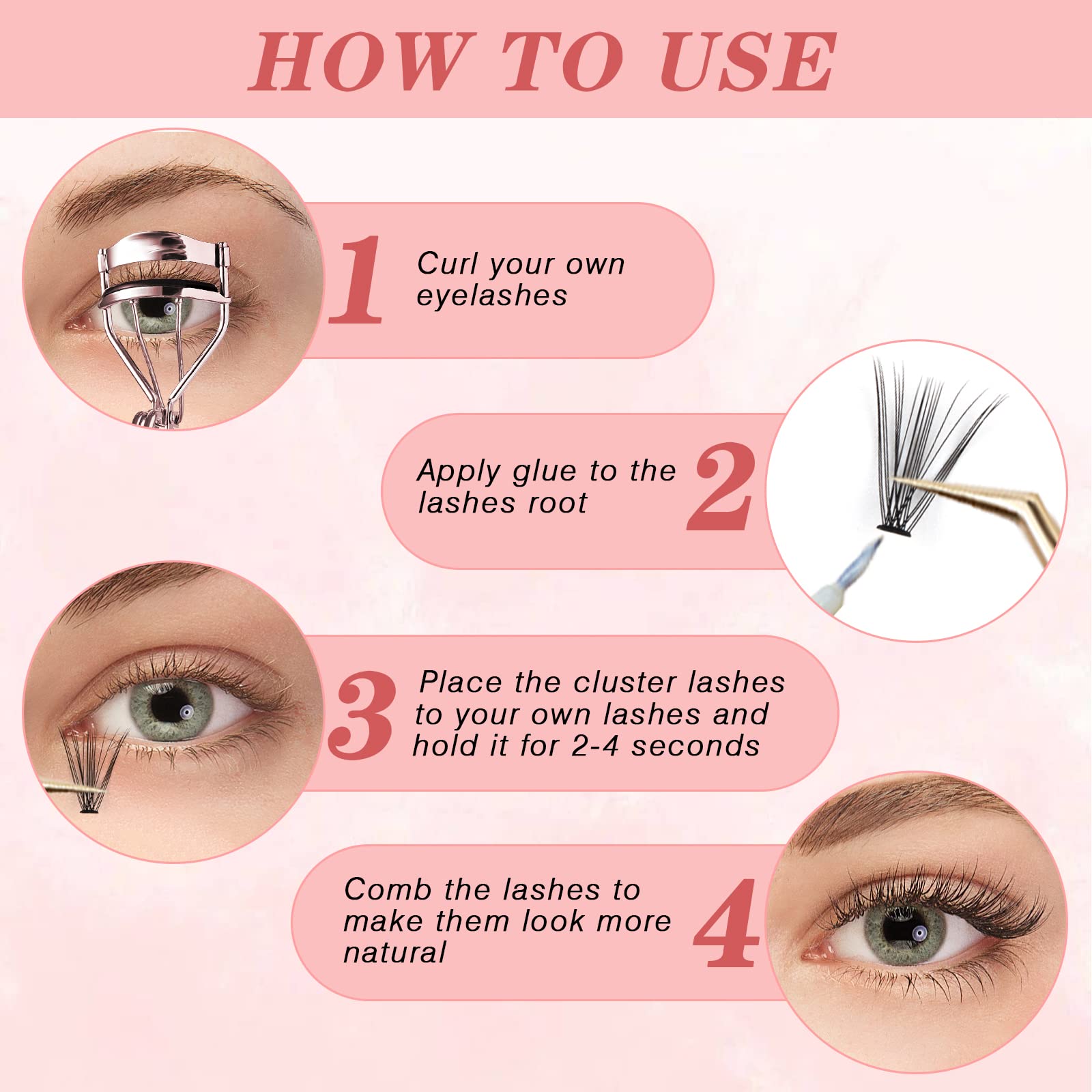 HOW TO USE

1 Curl your own eyelashes

Apply glue to the lashes root 2

3 Place the cluster lashes to your own lashes and hold it for 2-4 seconds

Comb the lashes to make them look more natural 4