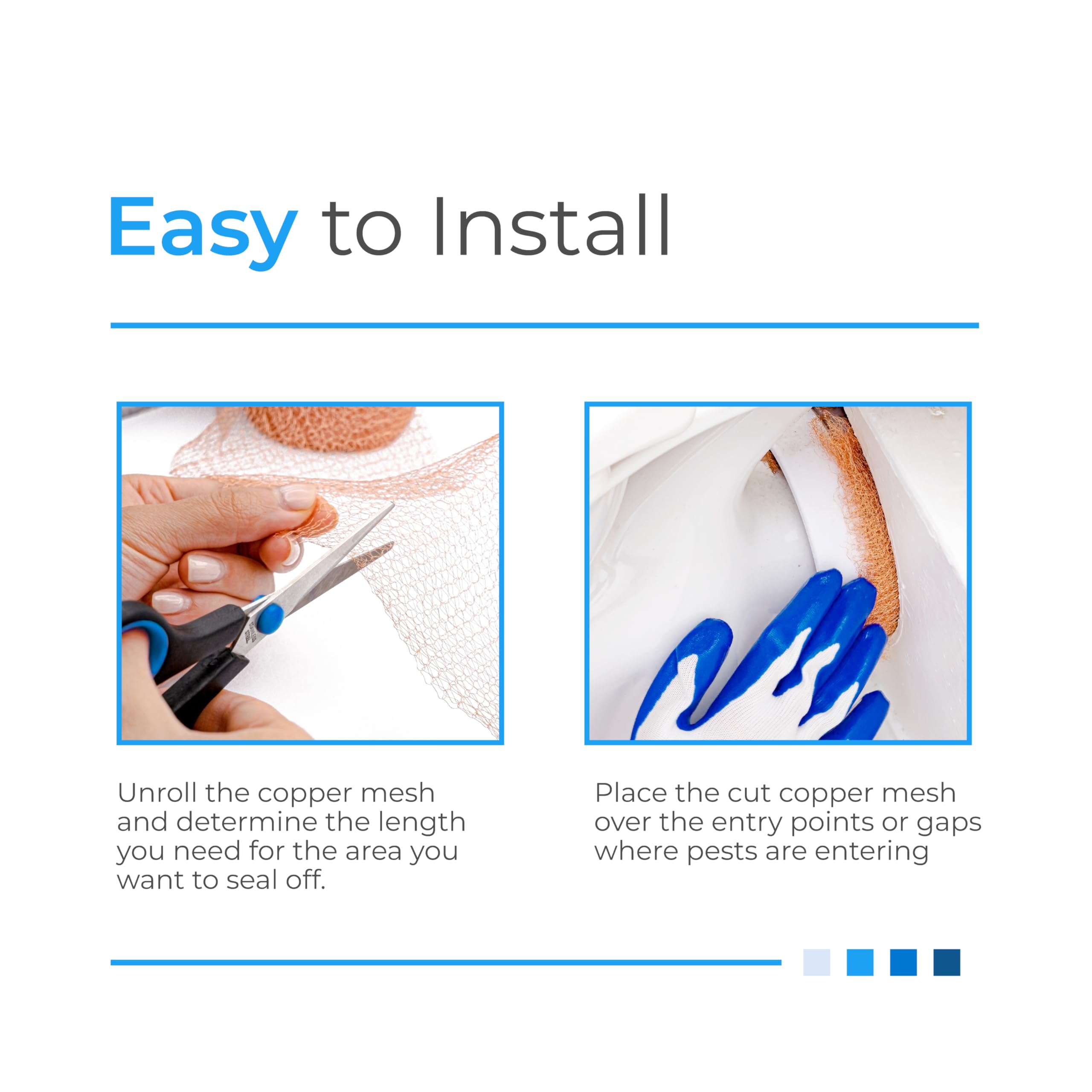 Easy to Install

Unroll the copper mesh and determine the length you need for the area you want to seal off.

Place the cut copper mesh over the entry points or gaps where pests are entering