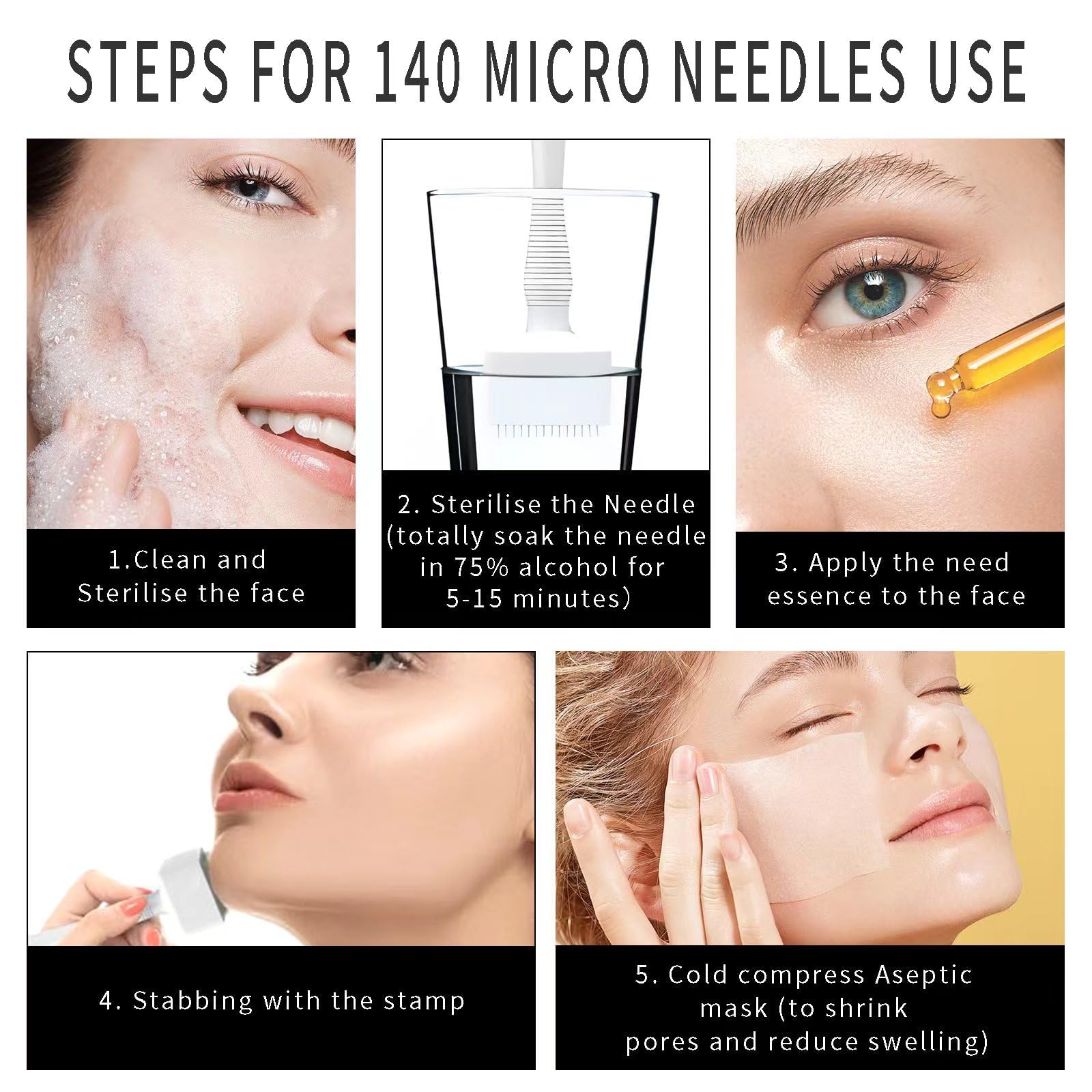 STEPS FOR 140 MICRO NEEDLES USE

1.Clean and Sterilise the face

2. Sterilise the Needle (totally soak the needle in 75% alcohol for 5-15 minutes)

3. Apply the need essence to the face

4. Stabbing with the stamp

5. Cold compress Aseptic mask (to shrink pores and reduce swelling)