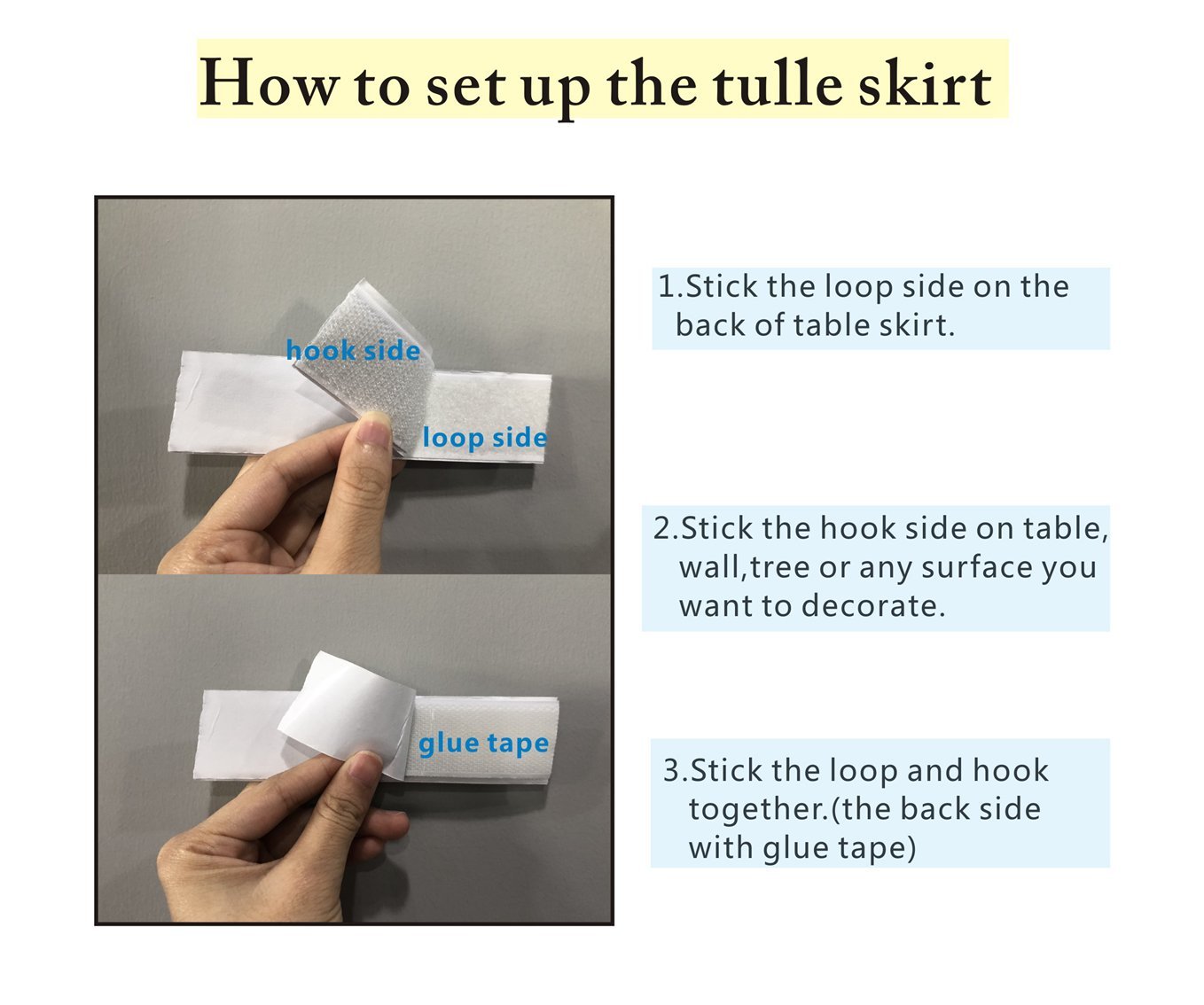 How to set up the tulle skirt

hook side

loop side

glue tape

1.Stick the loop side on the back of table skirt.

2.Stick the hook side on table, wall,tree or any surface you want to decorate.

3.Stick the loop and hook together.(the back side with glue tape)