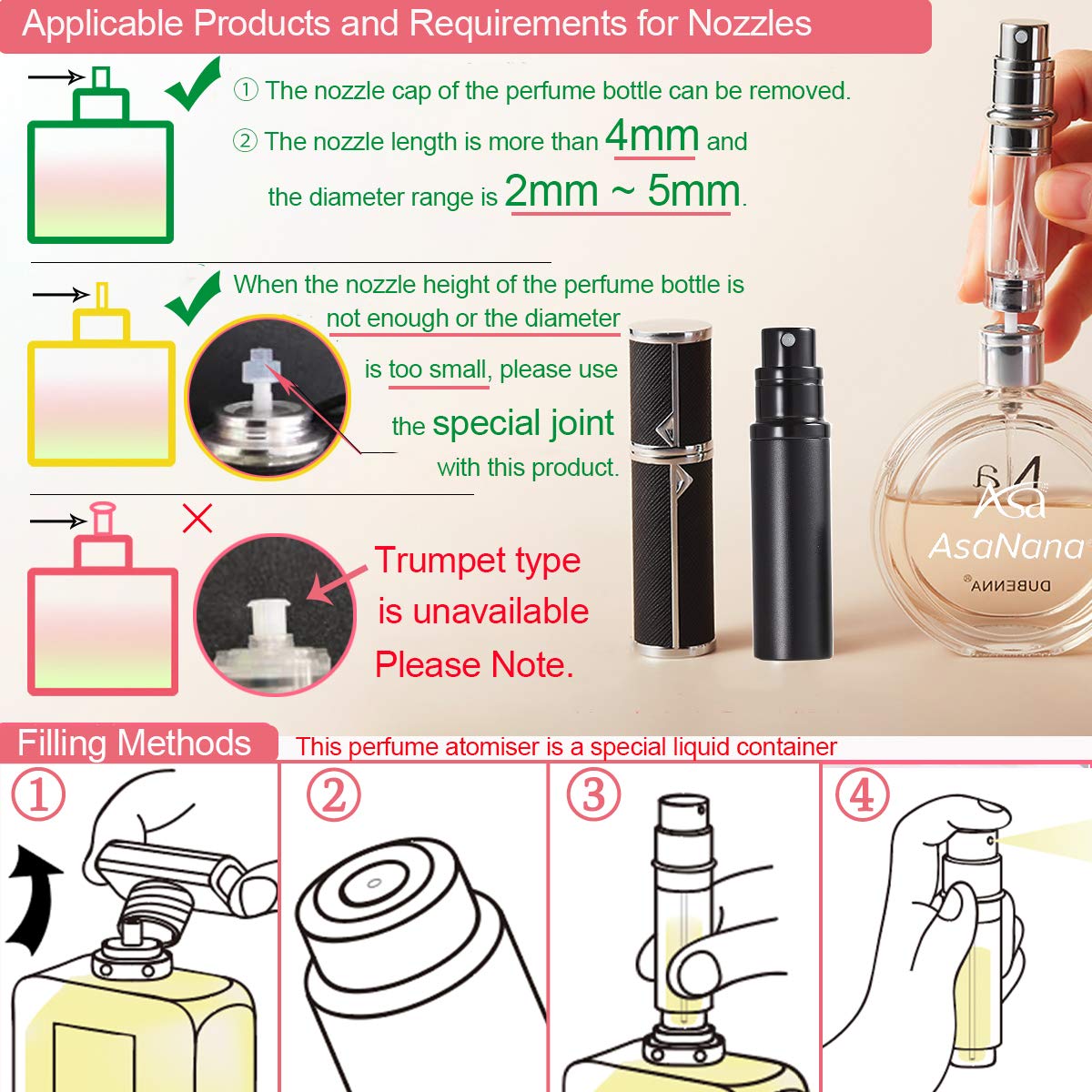 Applicable Products and Requirements for Nozzles

① The nozzle cap of the perfume bottle can be removed.

② The nozzle length is more than 4mm and the diameter range is 2mm ~ 5mm.

When the nozzle height of the perfume bottle is not enough or the diameter is too small, please use the special joint with this product.

Trumpet type is unavailable Please Note.

Asa
AsaNana
DUBENNA

Filling Methods

This perfume atomiser is a special liquid container

①

②

③

④