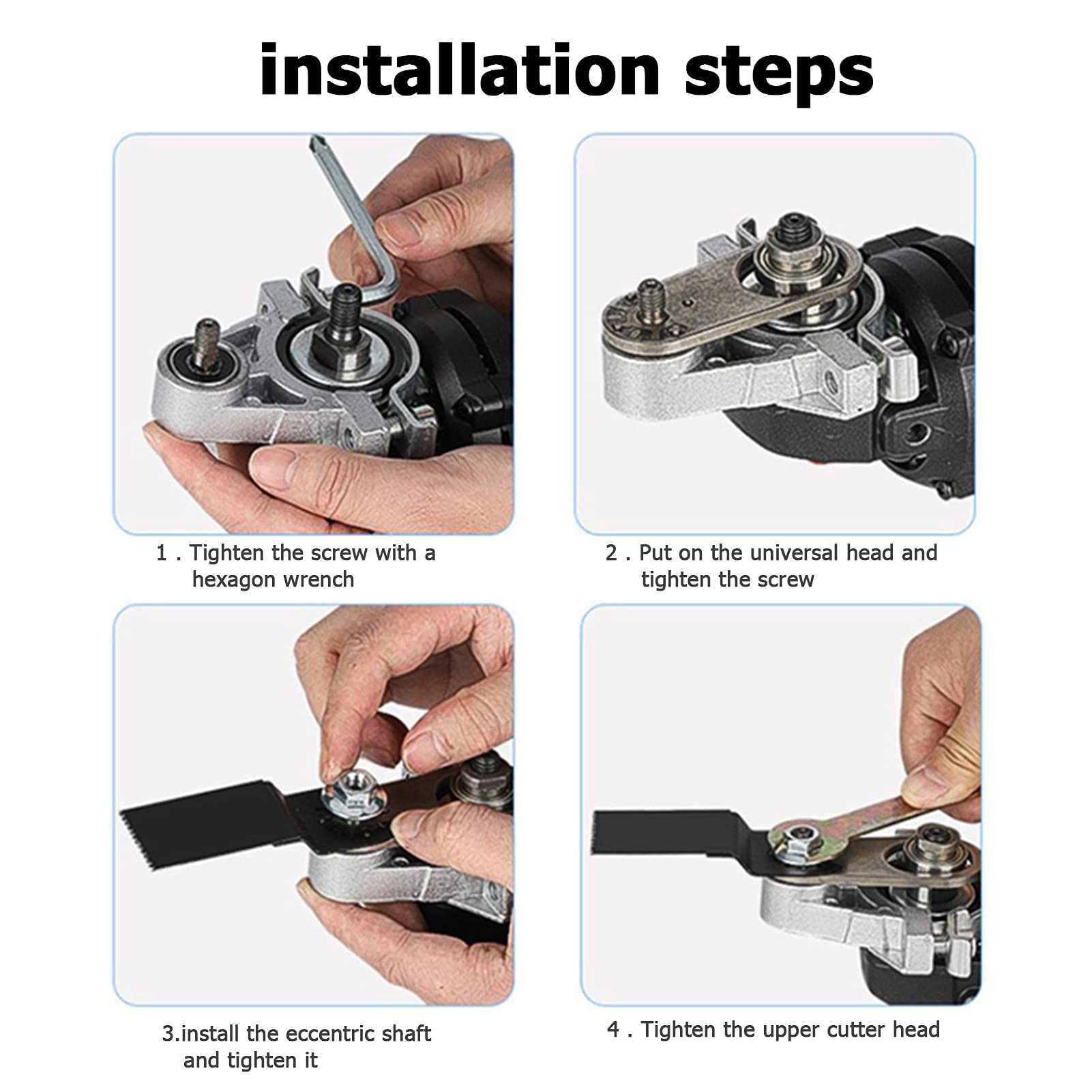 installation steps

1 . Tighten the screw with a hexagon wrench

2 . Put on the universal head and tighten the screw

3.install the eccentric shaft and tighten it

4 . Tighten the upper cutter head