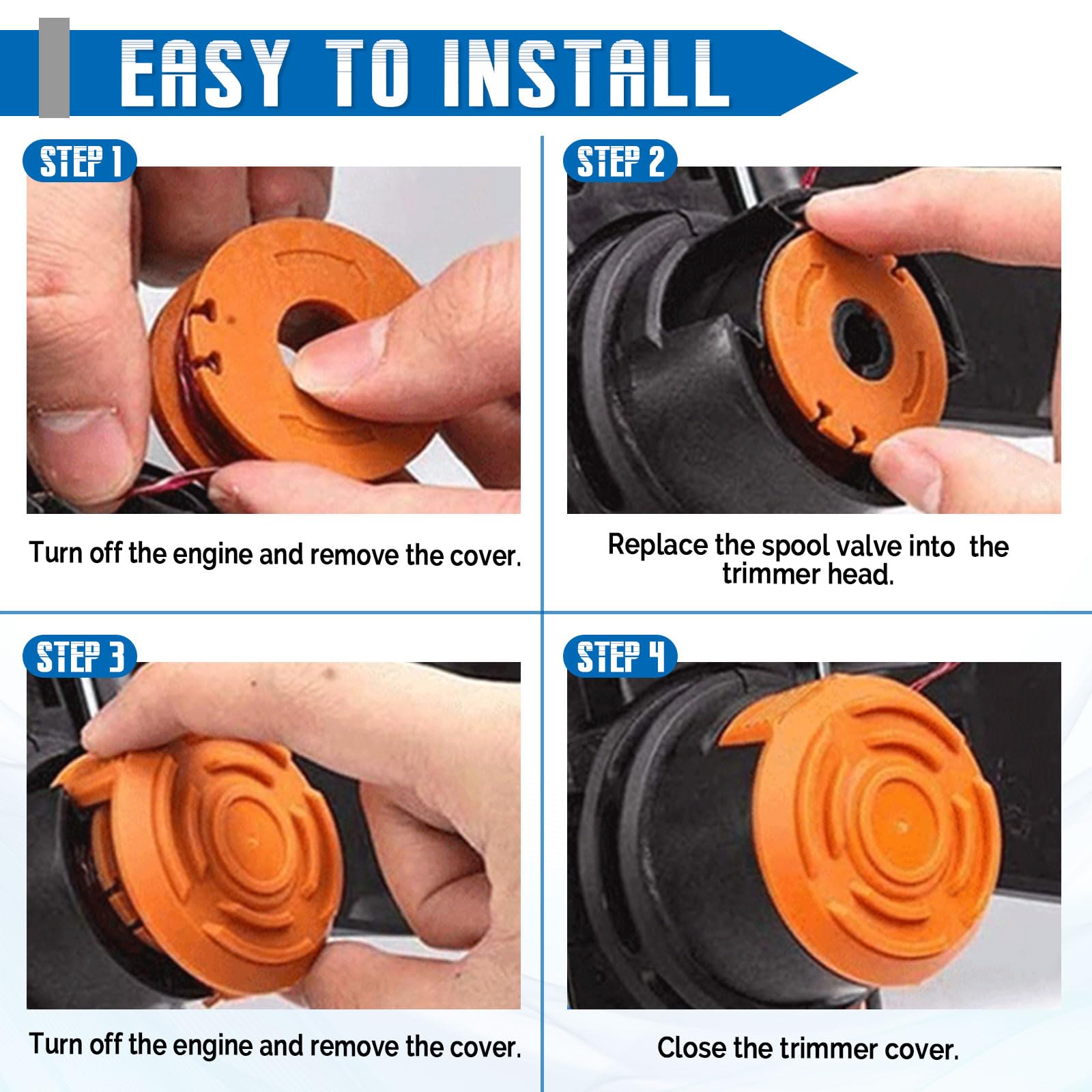 EASY TO INSTALL

STEP 1

Turn off the engine and remove the cover.

STEP 2

Replace the spool valve into the trimmer head.

STEP 3

Turn off the engine and remove the cover.

STEP 4

Close the trimmer cover.