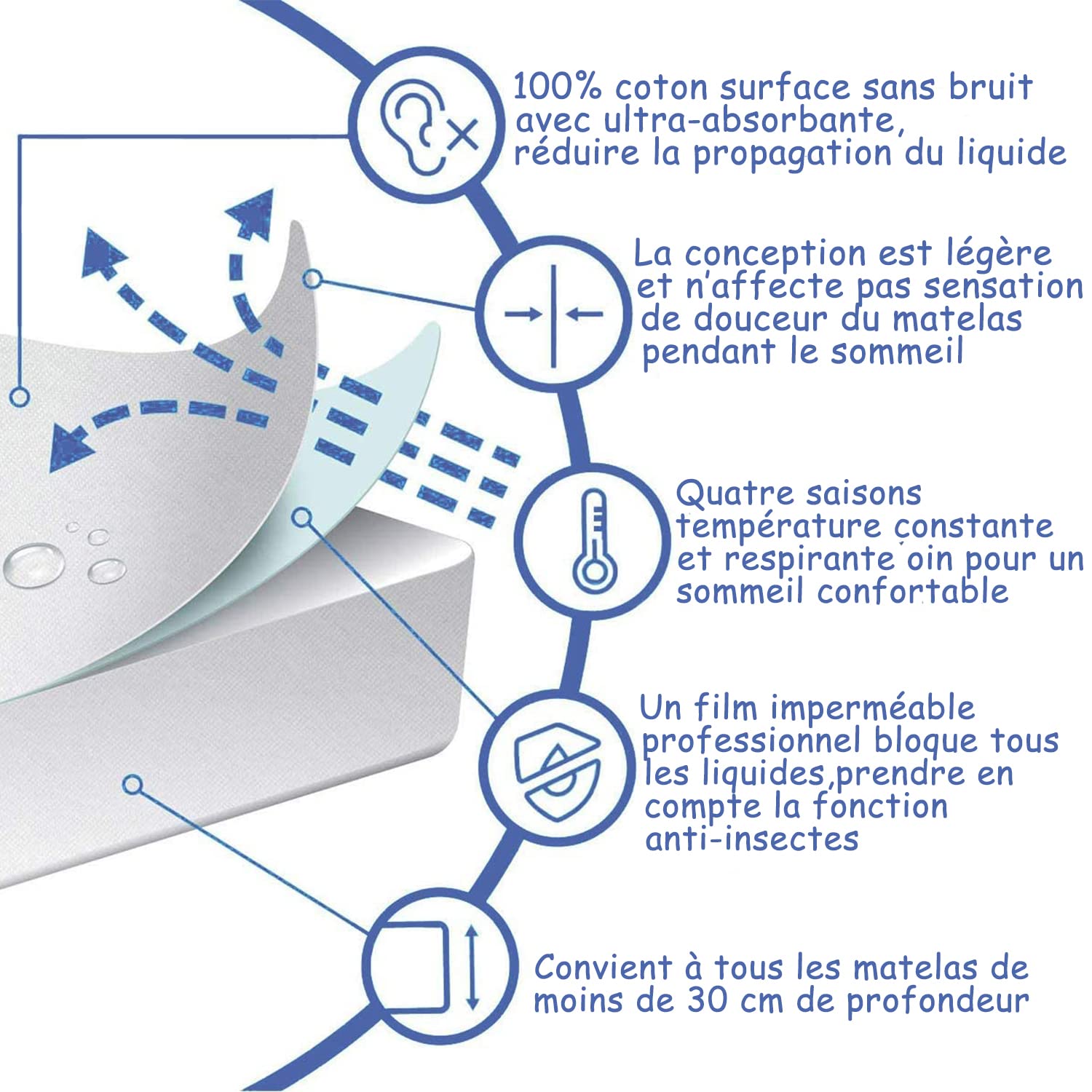 100% coton surface sans bruit avec ultra-absorbante, réduire la propagation du liquide

La conception est légère et n'affecte pas sensation de douceur du matelas pendant le sommeil

Quatre saisons température constante et respirante oin pour un sommeil confortable

Un film imperméable professionnel bloque tous les liquides,prendre en compte la fonction anti-insectes

Convient à tous les matelas de moins de 30 cm de profondeur