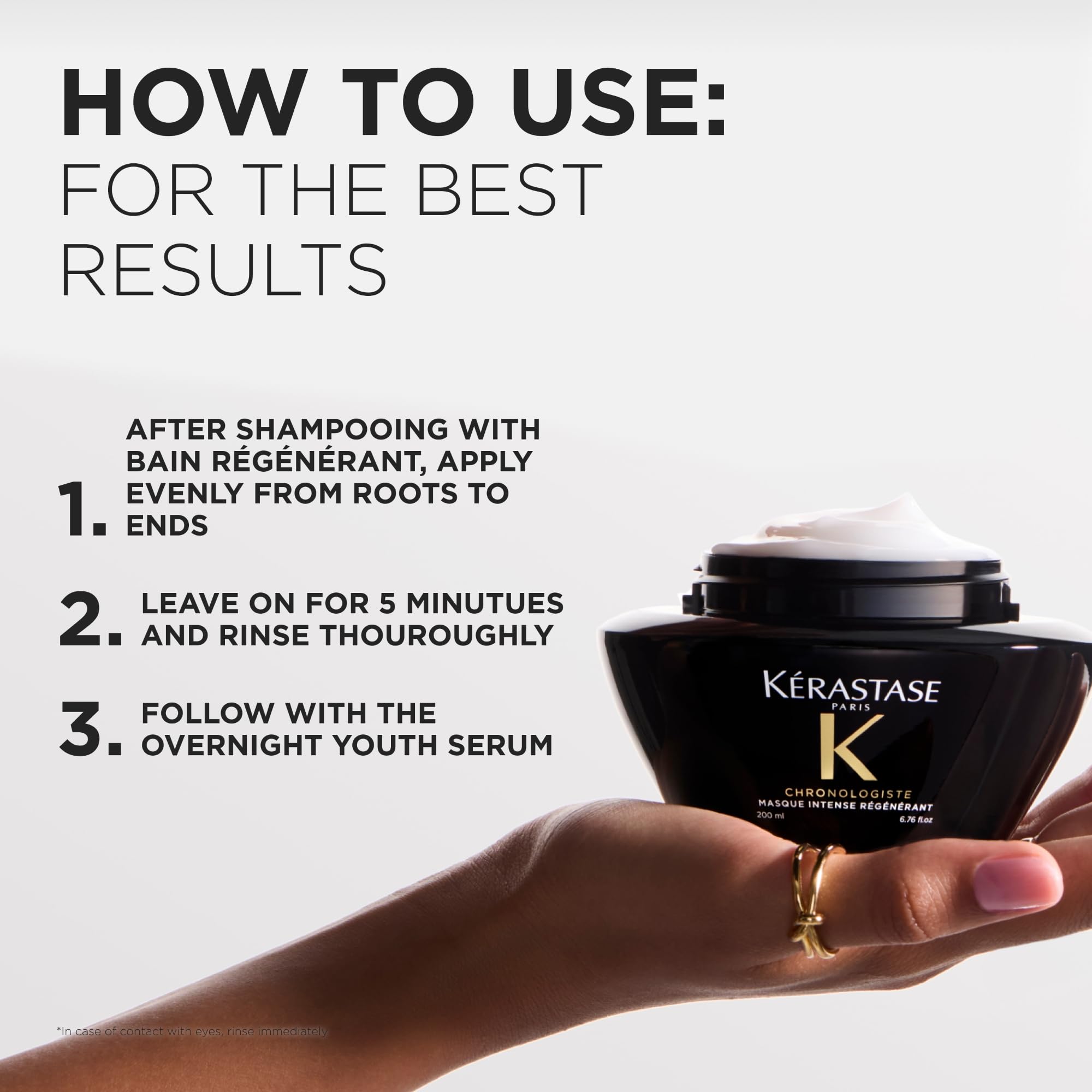 HOW TO USE:
FOR THE BEST RESULTS

1. AFTER SHAMPOOING WITH BAIN RÉGÉNÉRANT, APPLY EVENLY FROM ROOTS TO ENDS

2. LEAVE ON FOR 5 MINUTUES AND RINSE THOUROUGHLY

3. FOLLOW WITH THE OVERNIGHT YOUTH SERUM

KÉRASTASE
PARIS
K
CHRONOLOGISTE
MASQUE INTENSE RÉGÉNÉRANT
200 ml
6.76 fl.oz

*In case of contact with eyes, rinse immediately