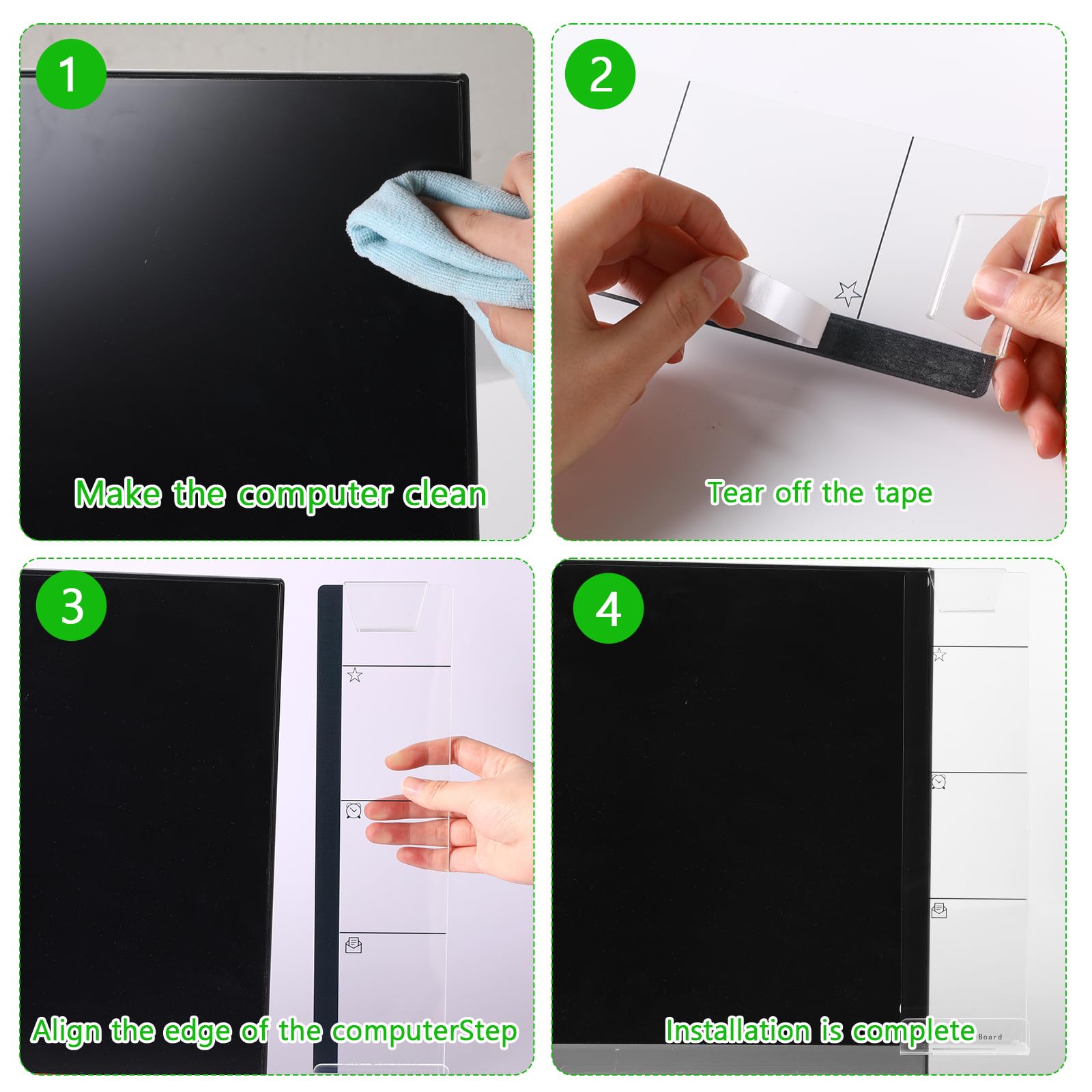 1

Make the computer clean

2

Tear off the tape

3

Align the edge of the computerStep

4

Installation is complete

Board