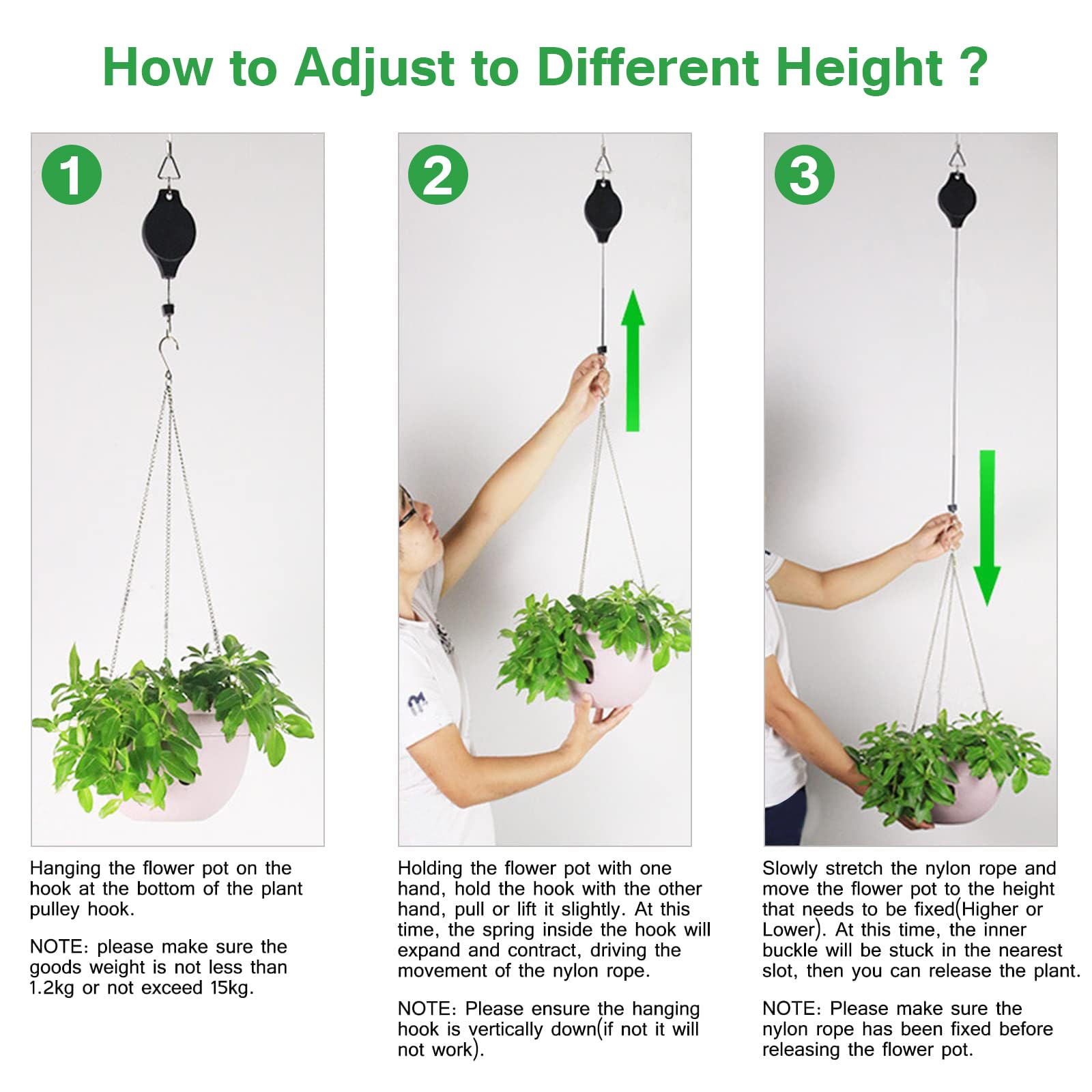 How to Adjust to Different Height ?

1

Hanging the flower pot on the hook at the bottom of the plant pulley hook.

NOTE: please make sure the goods weight is not less than 1.2kg or not exceed 15kg.

2

Holding the flower pot with one hand, hold the hook with the other hand, pull or lift it slightly. At this time, the spring inside the hook will expand and contract, driving the movement of the nylon rope.

NOTE: Please ensure the hanging hook is vertically down(if not it will not work).

3

Slowly stretch the nylon rope and move the flower pot to the height that needs to be fixed(Higher or Lower). At this time, the inner buckle will be stuck in the nearest slot, then you can release the plant.

NOTE: Please make sure the nylon rope has been fixed before releasing the flower pot.