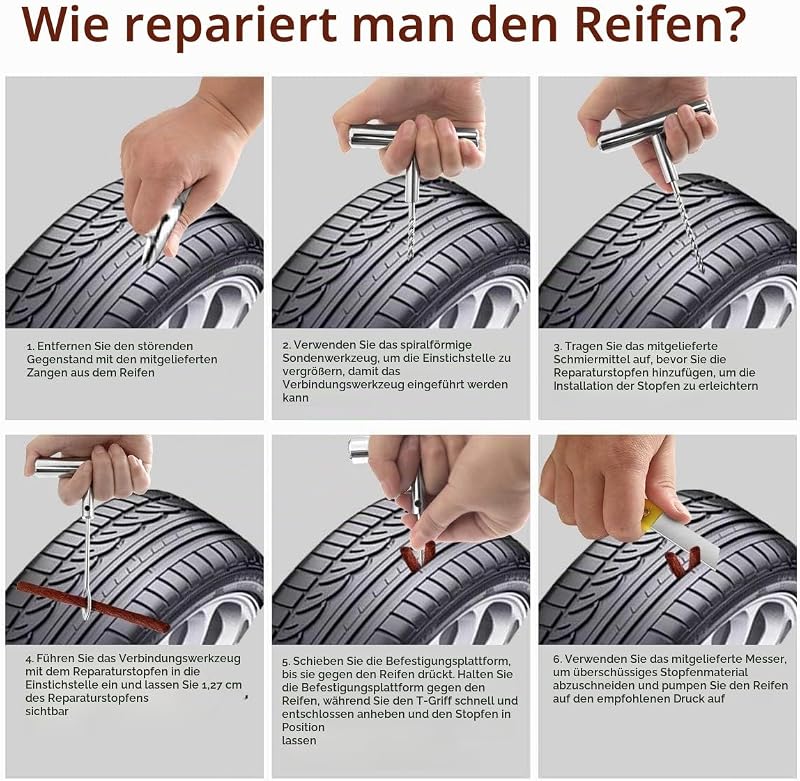 Wie repariert man den Reifen?

1. Entfernen Sie den störenden Gegenstand mit den mitgelieferten Zangen aus dem Reifen

2. Verwenden Sie das spiralförmige Sondenwerkzeug, um die Einstichstelle zu vergrößern, damit das Verbindungswerkzeug eingeführt werden kann

3. Tragen Sie das mitgelieferte Schmiermittel auf, bevor Sie die Reparaturstopfen hinzufügen, um die Installation der Stopfen zu erleichtern

4. Führen Sie das Verbindungswerkzeug mit dem Reparaturstopfen in die Einstichstelle ein und lassen Sie 1,27 cm des Reparaturstopfens sichtbar

5. Schieben Sie die Befestigungsplattform, bis sie gegen den Reifen drückt. Halten Sie die Befestigungsplattform gegen den Reifen, während Sie den T-Griff schnell und entschlossen anheben und den Stopfen in Position
lassen

6. Verwenden Sie das mitgelieferte Messer, um überschüssiges Stopfenmaterial abzuschneiden und pumpen Sie den Reifen auf den empfohlenen Druck auf