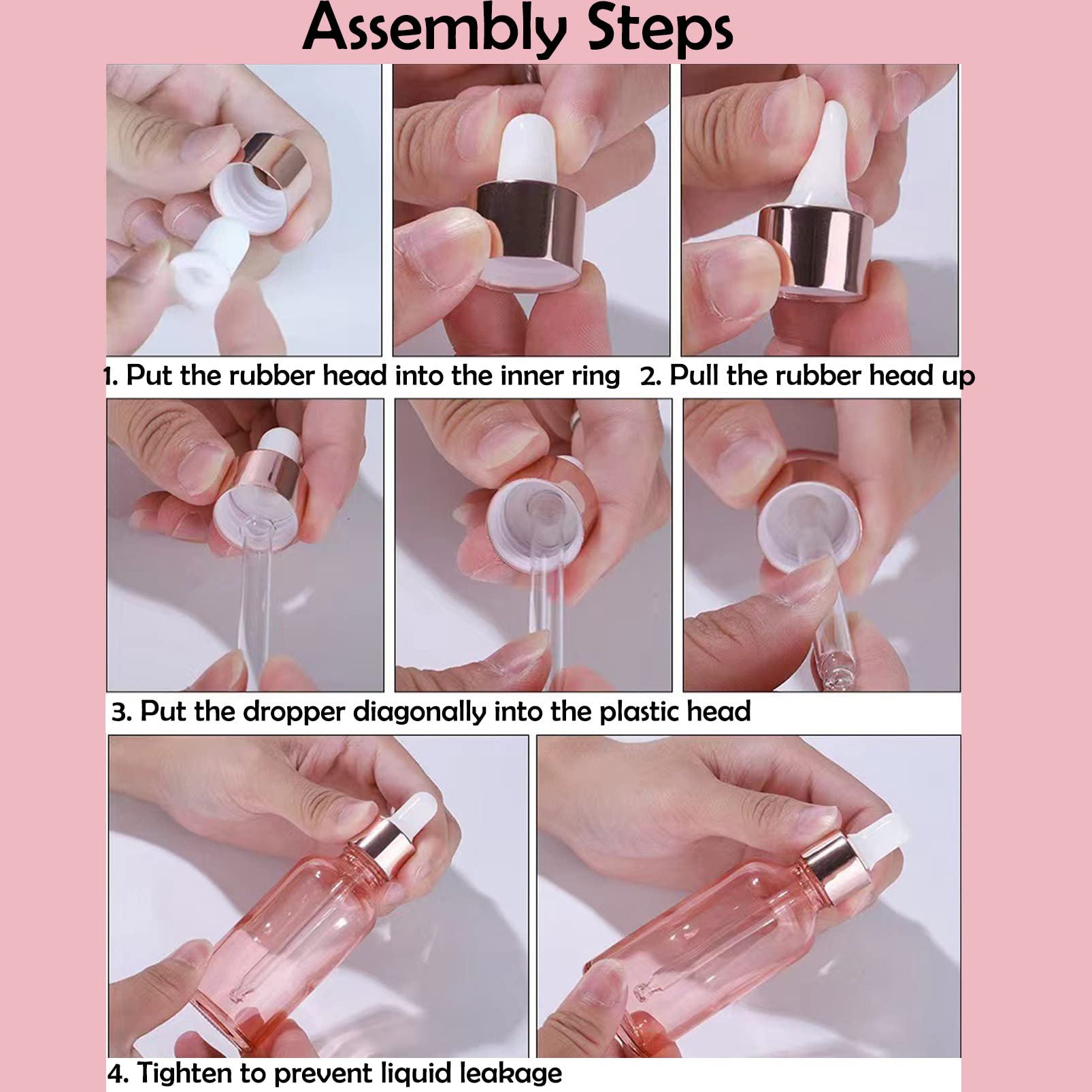 Assembly Steps

1. Put the rubber head into the inner ring

2. Pull the rubber head up

3. Put the dropper diagonally into the plastic head

4. Tighten to prevent liquid leakage