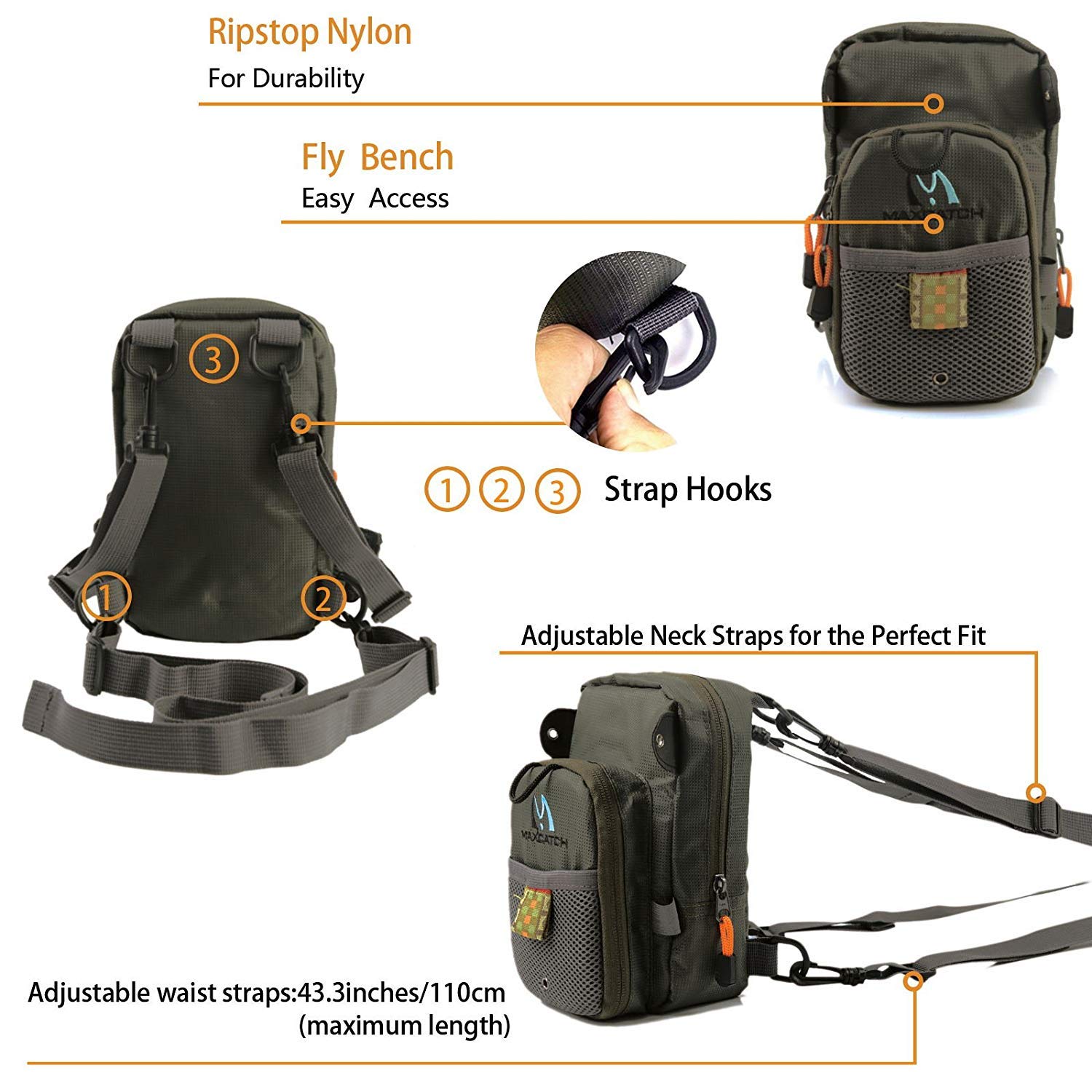 Ripstop Nylon
For Durability

Fly Bench
Easy Access

MAXCATCH

3

1 2 3 Strap Hooks

1

2

Adjustable Neck Straps for the Perfect Fit

MAXCATCH

Adjustable waist straps:43.3inches/110cm (maximum length)