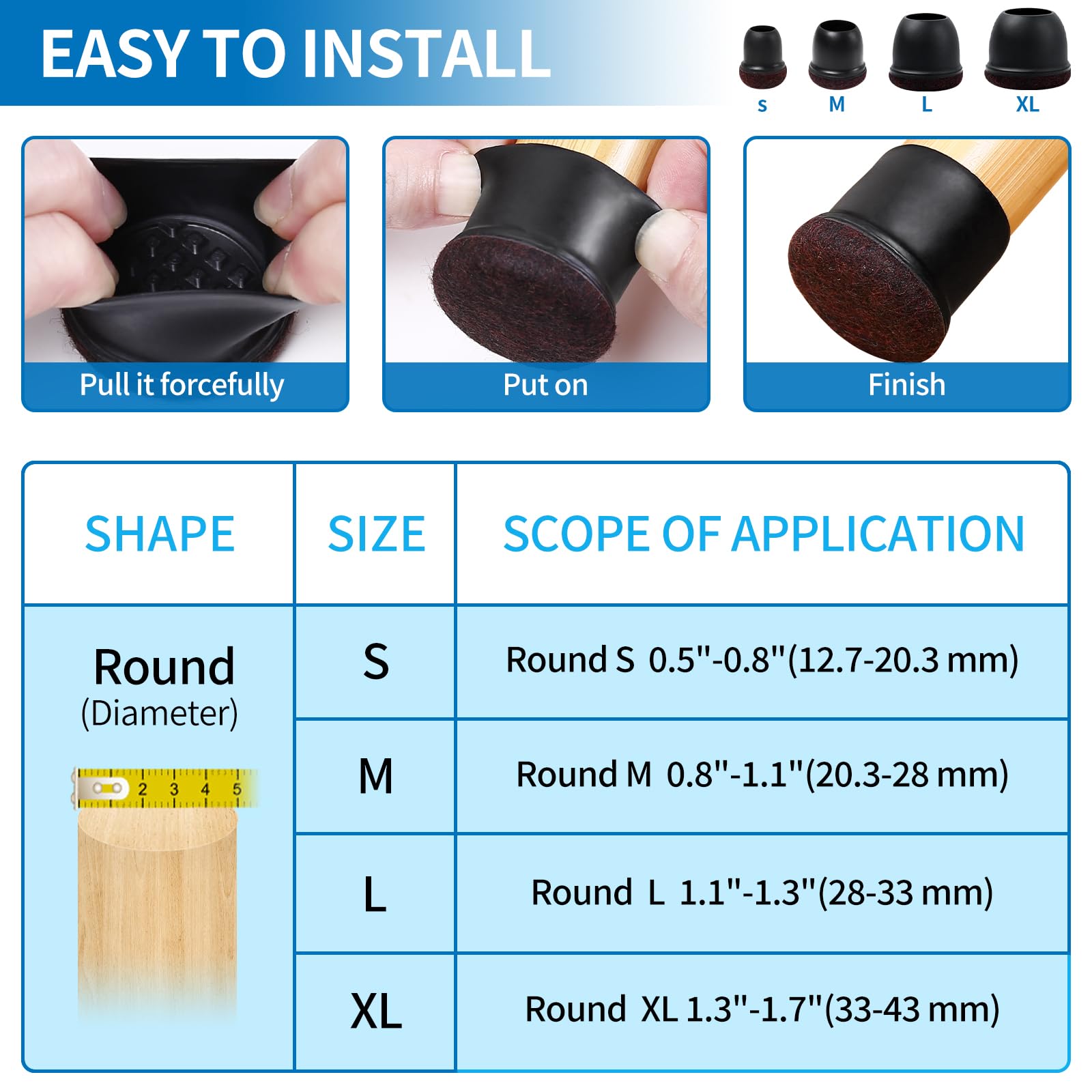 EASY TO INSTALL

s M L XL

Pull it forcefully

Put on

Finish

| SHAPE | SIZE | SCOPE OF APPLICATION |
|---|---|---|
| Round (Diameter) 2 3 4 5 | S | Round S 0.5"-0.8"(12.7-20.3 mm) |
| | M | Round M 0.8"-1.1"(20.3-28 mm) |
| | L | Round L 1.1"-1.3"(28-33 mm) |
| | XL | Round XL 1.3"-1.7"(33-43 mm) |