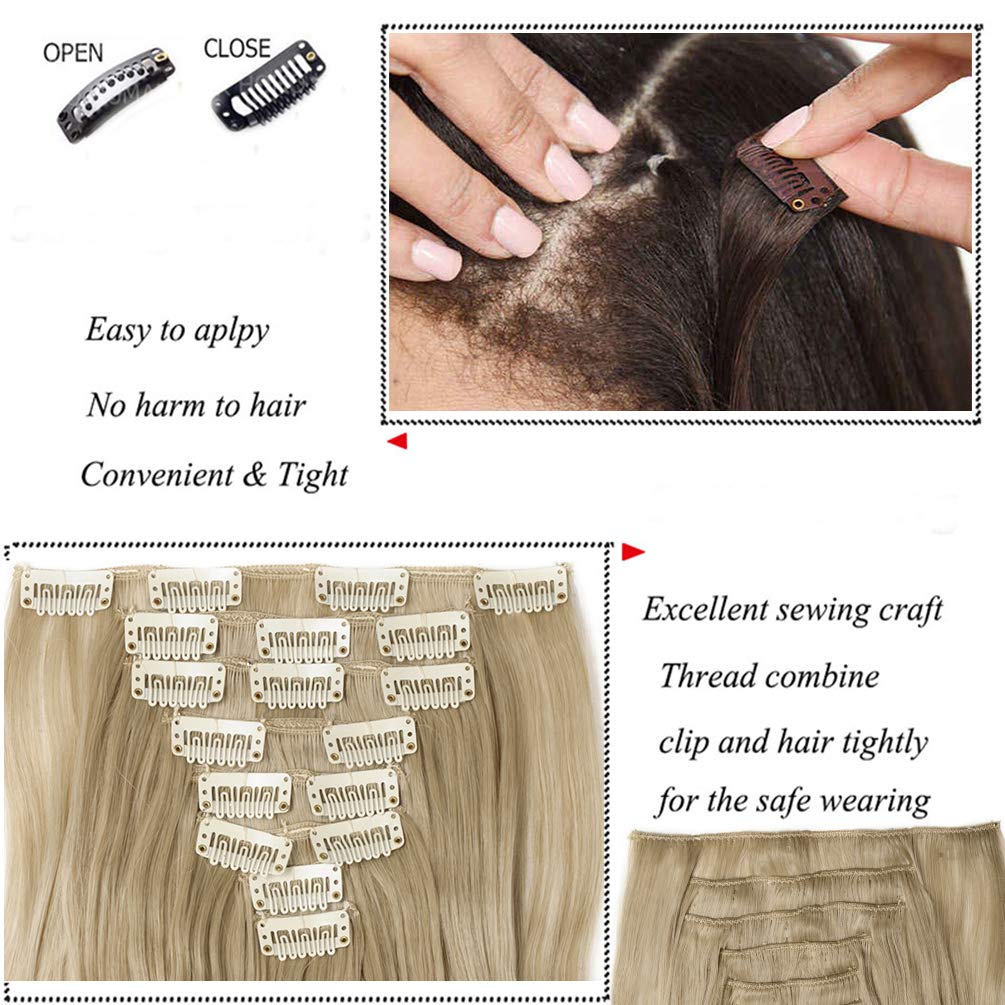 OPEN CLOSE

Easy to aplpy

No harm to hair

Convenient & Tight

Excellent sewing craft

Thread combine

clip and hair tightly

for the safe wearing