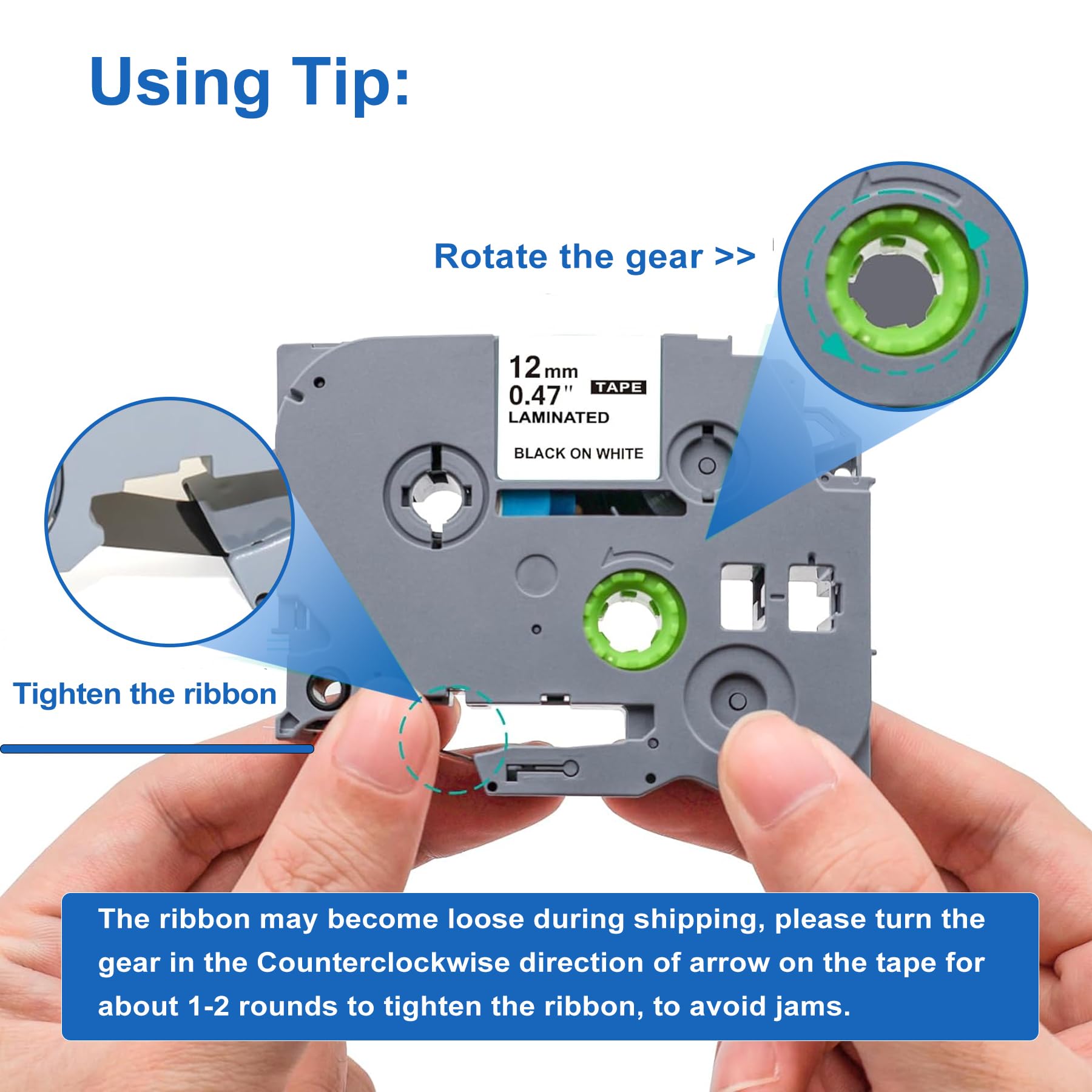 Using Tip:

Rotate the gear >>

12mm
0.47"
TAPE
LAMINATED
BLACK ON WHITE

Tighten the ribbon

The ribbon may become loose during shipping, please turn the gear in the Counterclockwise direction of arrow on the tape for about 1-2 rounds to tighten the ribbon, to avoid jams.