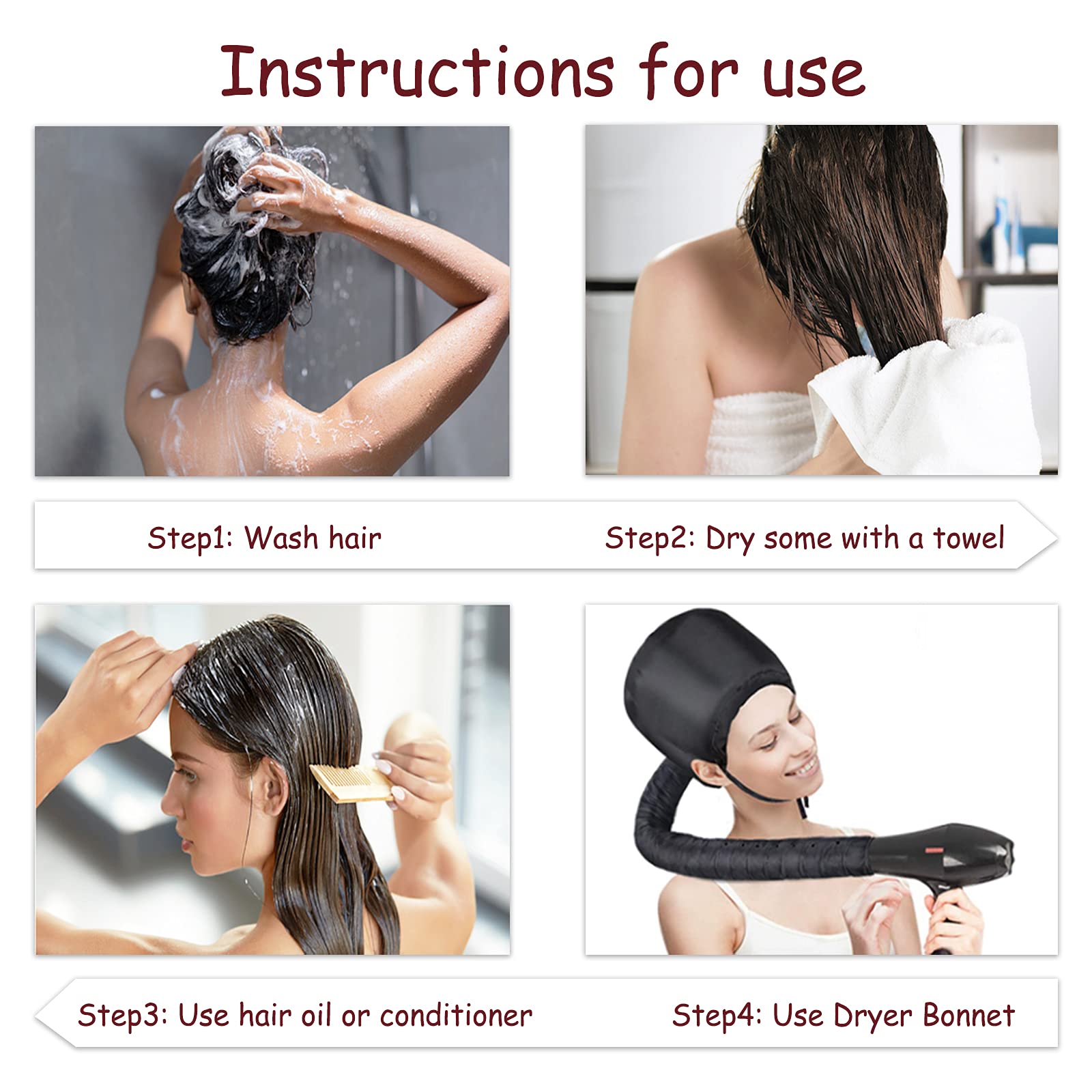 Instructions for use

Step1: Wash hair

Step2: Dry some with a towel

Step3: Use hair oil or conditioner

Step4: Use Dryer Bonnet