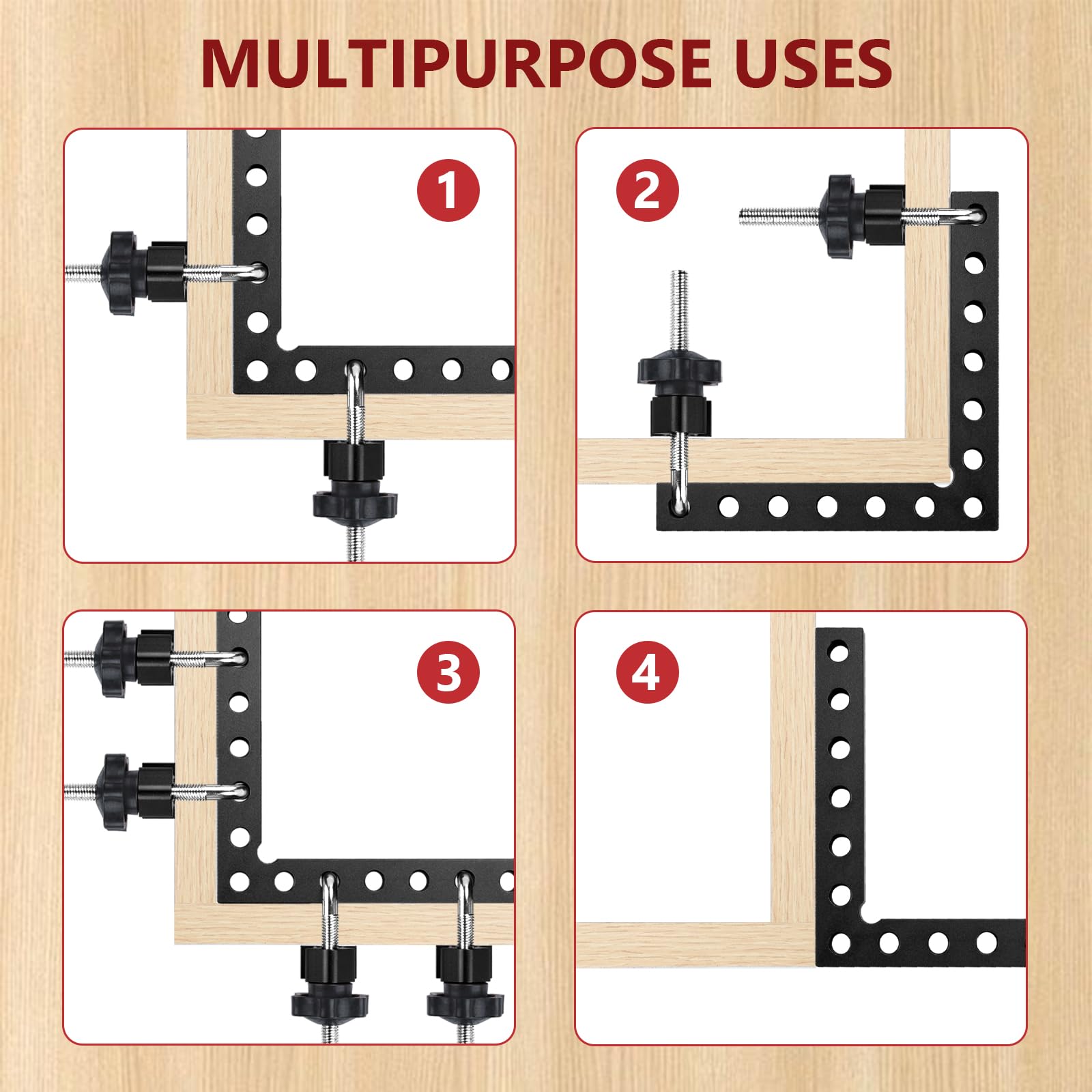 MULTIPURPOSE USES

1

2

3

4