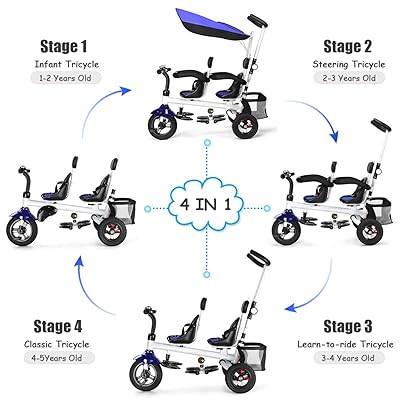 Stage 1
Infant Tricycle
1-2 Years Old

Stage 2
Steering Tricycle
2-3 Years Old

4 IN 1

Stage 4
Classic Tricycle
4-5Years Old

Stage 3
Learn-to-ride Tricycle
3-4 Years Old