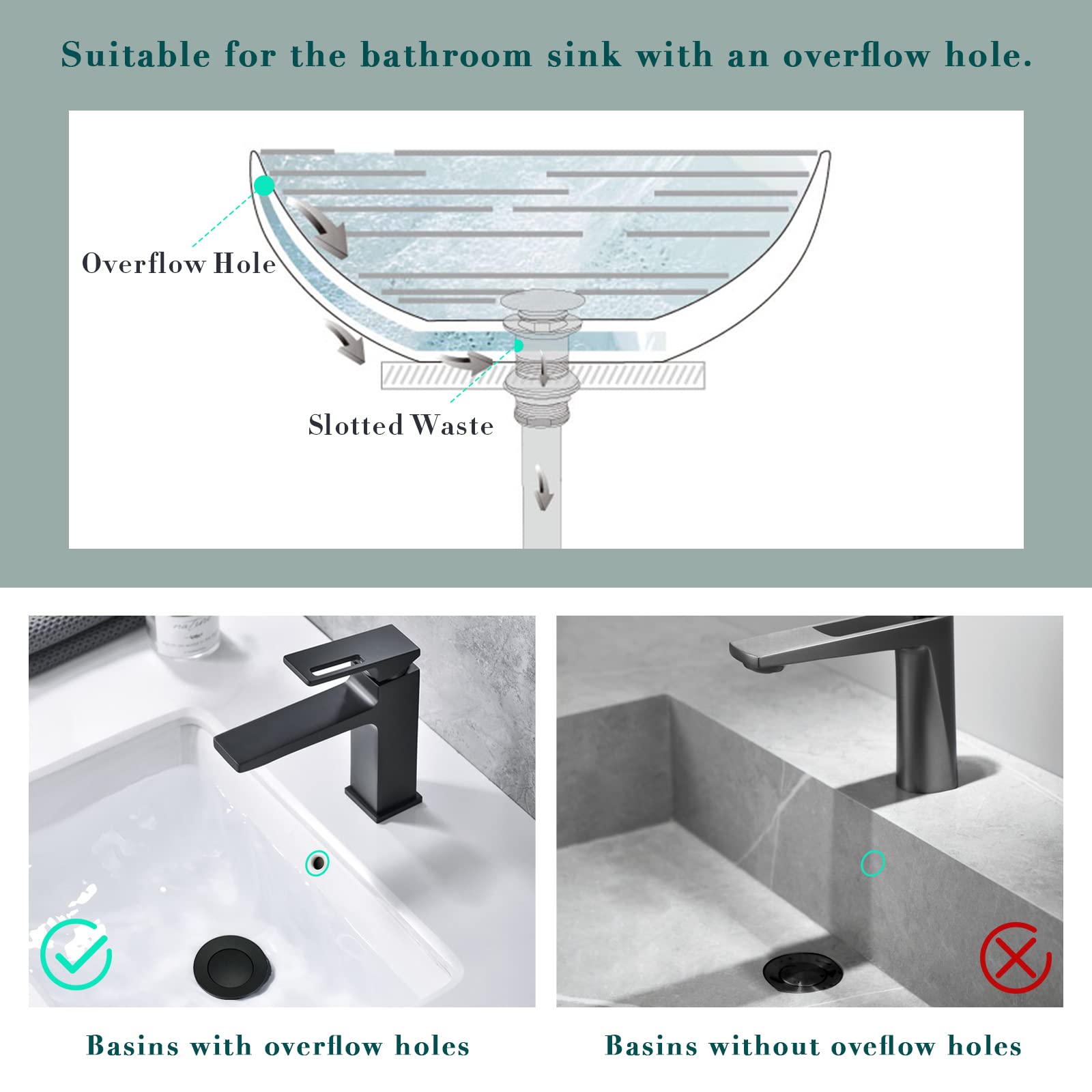 Suitable for the bathroom sink with an overflow hole.

Overflow Hole

Slotted Waste

Basins with overflow holes

Basins without oveflow holes