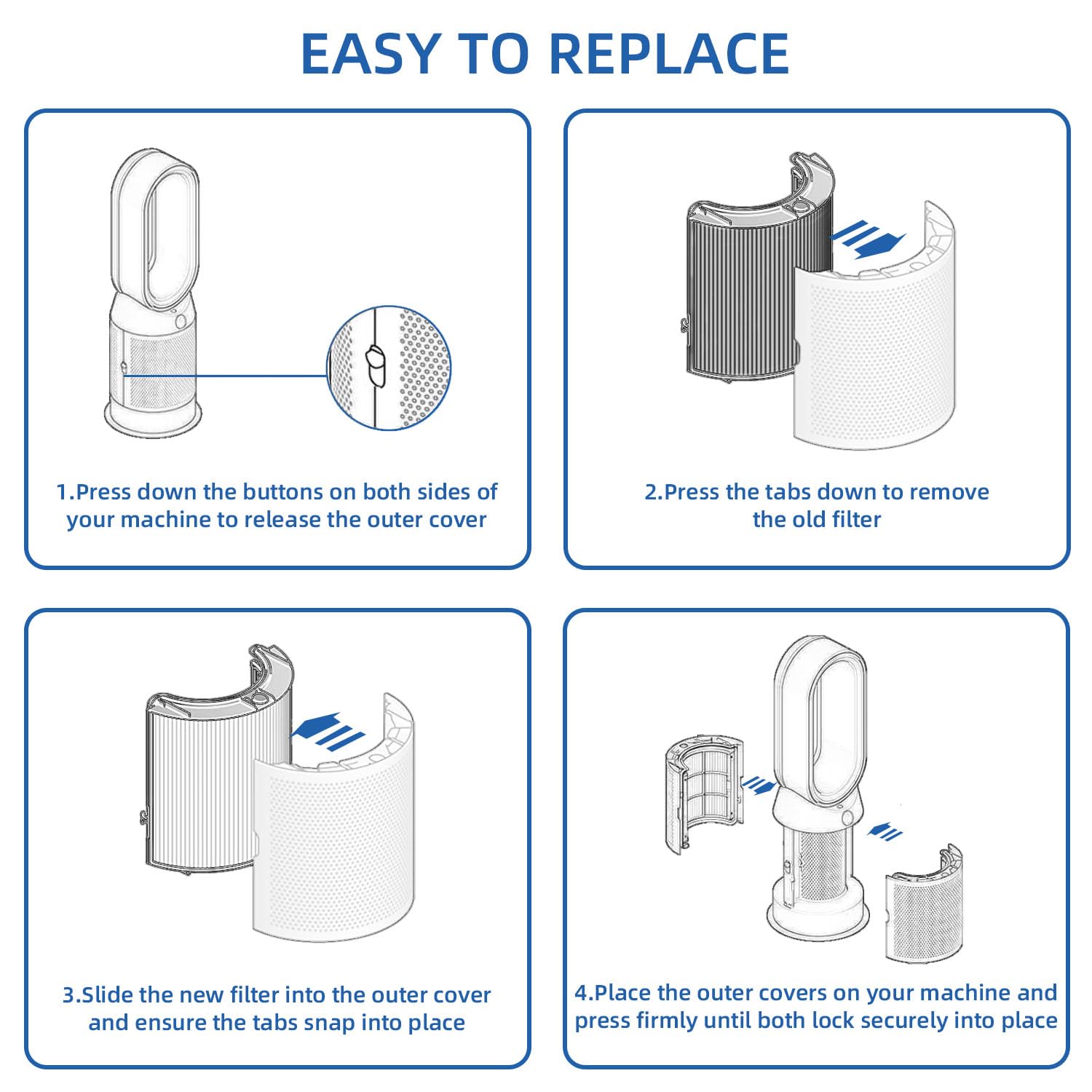 EASY TO REPLACE

1.Press down the buttons on both sides of your machine to release the outer cover

2.Press the tabs down to remove the old filter

3.Slide the new filter into the outer cover and ensure the tabs snap into place

4.Place the outer covers on your machine and press firmly until both lock securely into place