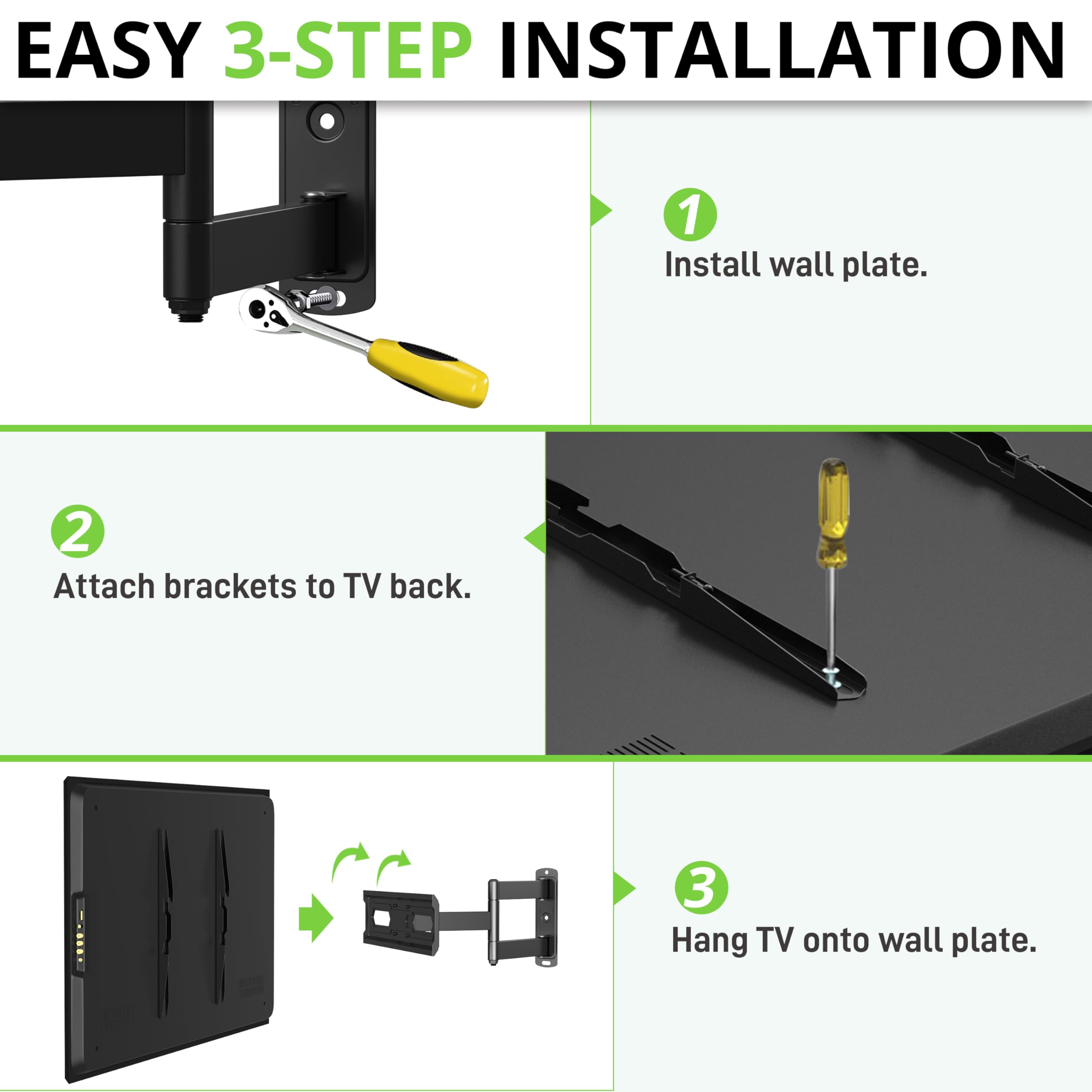 EASY 3-STEP INSTALLATION

1

Install wall plate.

2

Attach brackets to TV back.

3

Hang TV onto wall plate.