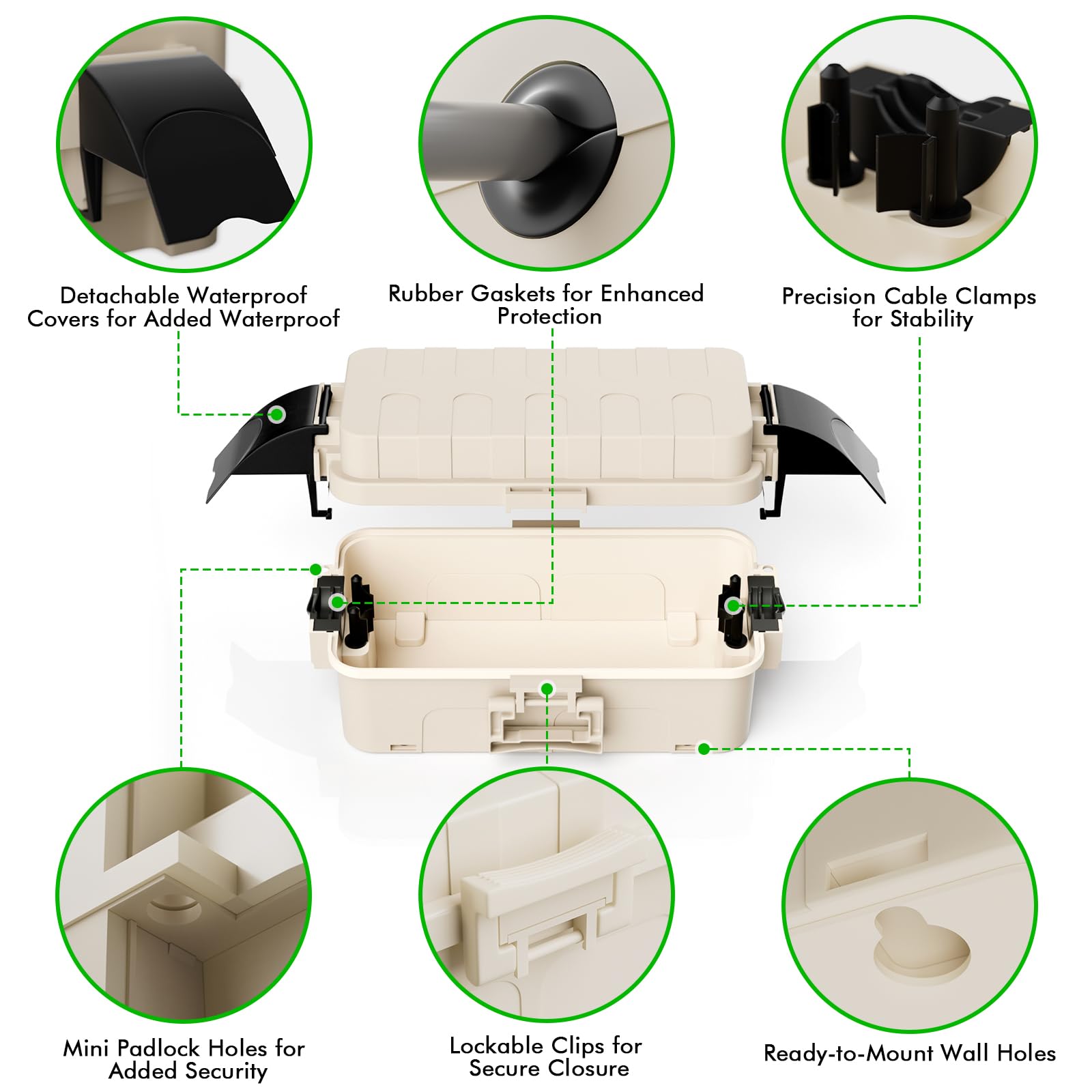 Detachable Waterproof Covers for Added Waterproof

Rubber Gaskets for Enhanced Protection

Precision Cable Clamps for Stability

Mini Padlock Holes for Added Security

Lockable Clips for Secure Closure

Ready-to-Mount Wall Holes