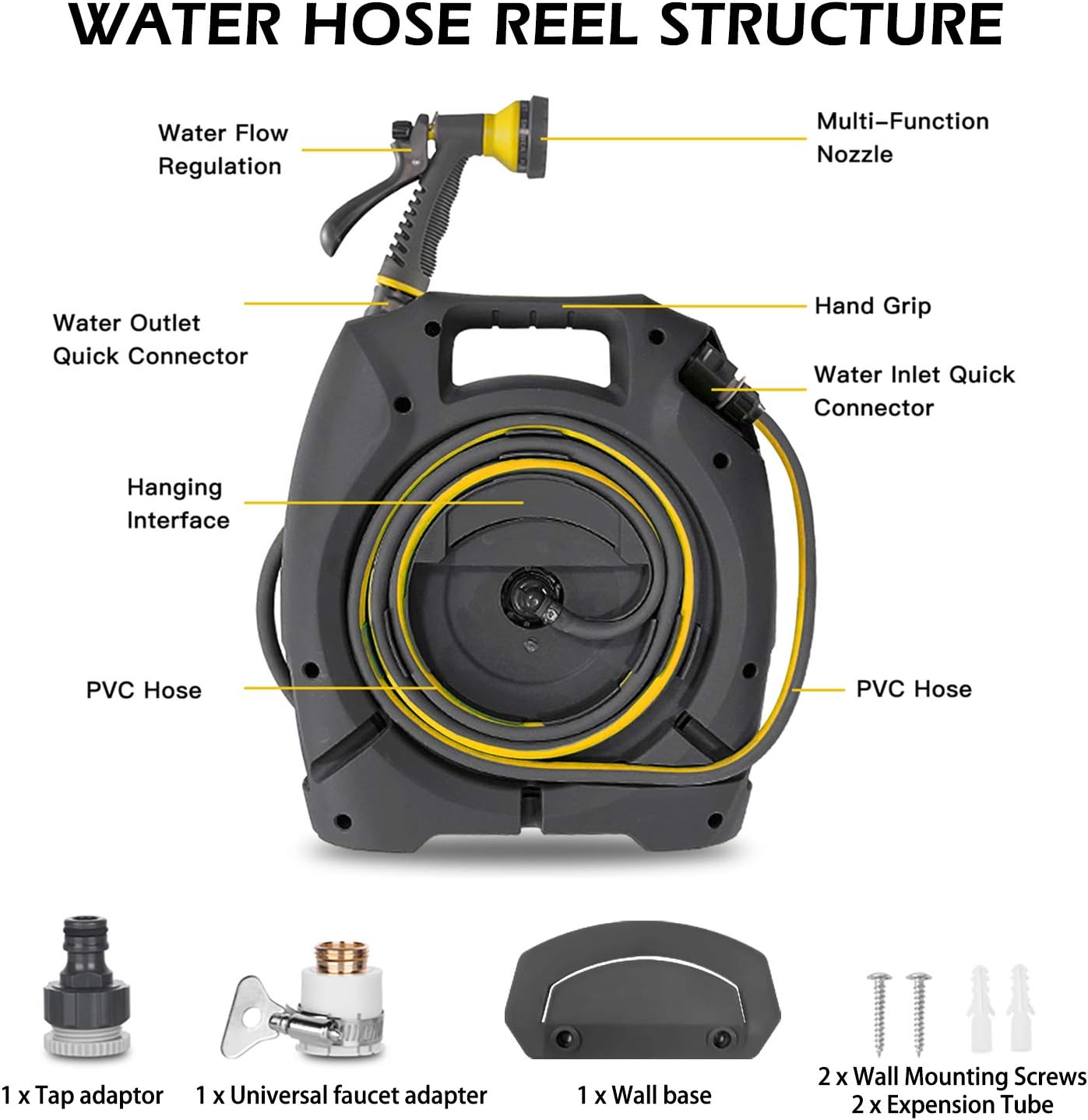 WATER HOSE REEL STRUCTURE

Water Flow Regulation

Multi-Function Nozzle

Water Outlet Quick Connector

Hand Grip

Water Inlet Quick Connector

Hanging Interface

PVC Hose

PVC Hose

1 x Tap adaptor

1 x Universal faucet adapter

1 x Wall base

2 x Wall Mounting Screws
2 x Expension Tube