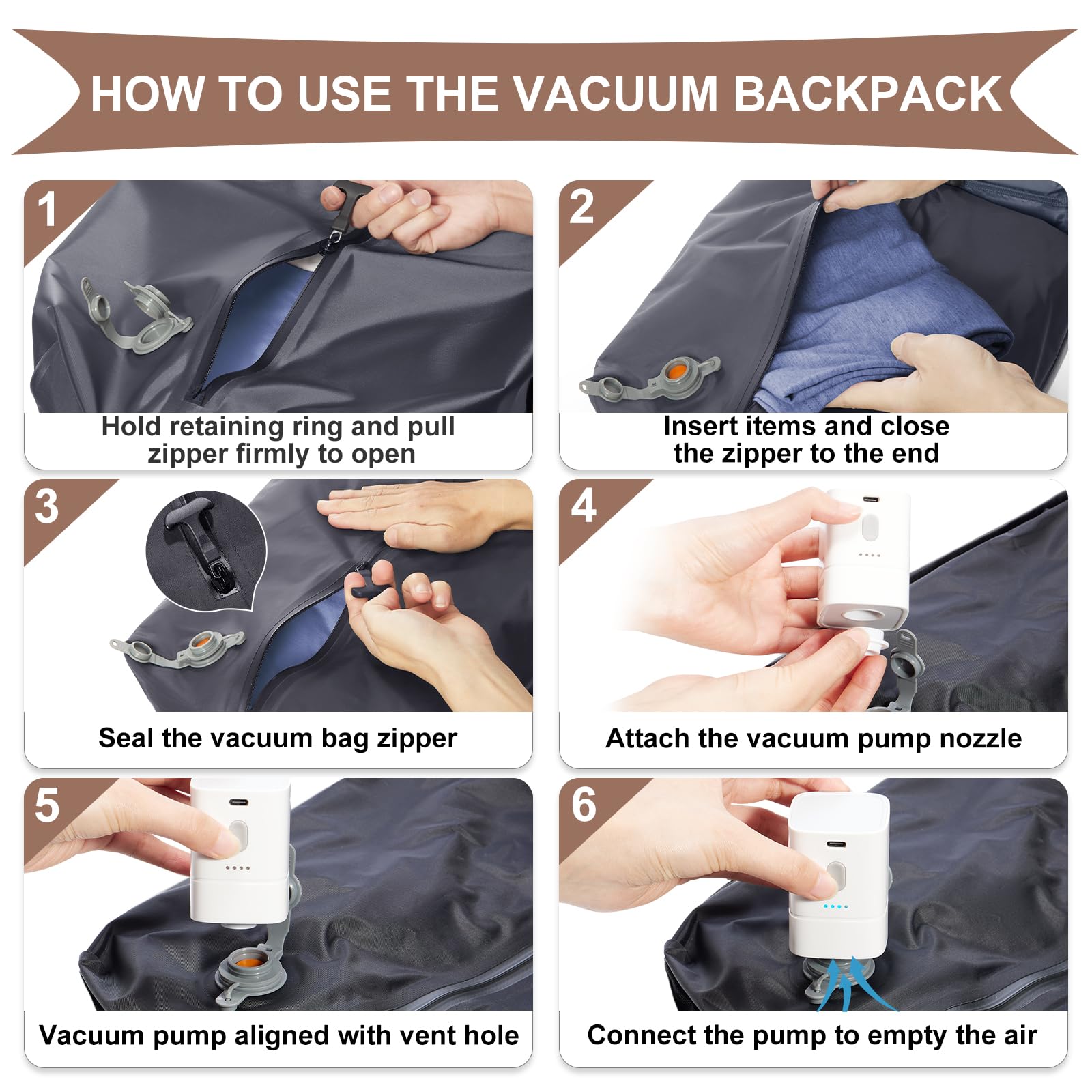 HOW TO USE THE VACUUM BACKPACK

1

Hold retaining ring and pull zipper firmly to open

2

Insert items and close the zipper to the end

3

Seal the vacuum bag zipper

4

Attach the vacuum pump nozzle

5

Vacuum pump aligned with vent hole

6

Connect the pump to empty the air