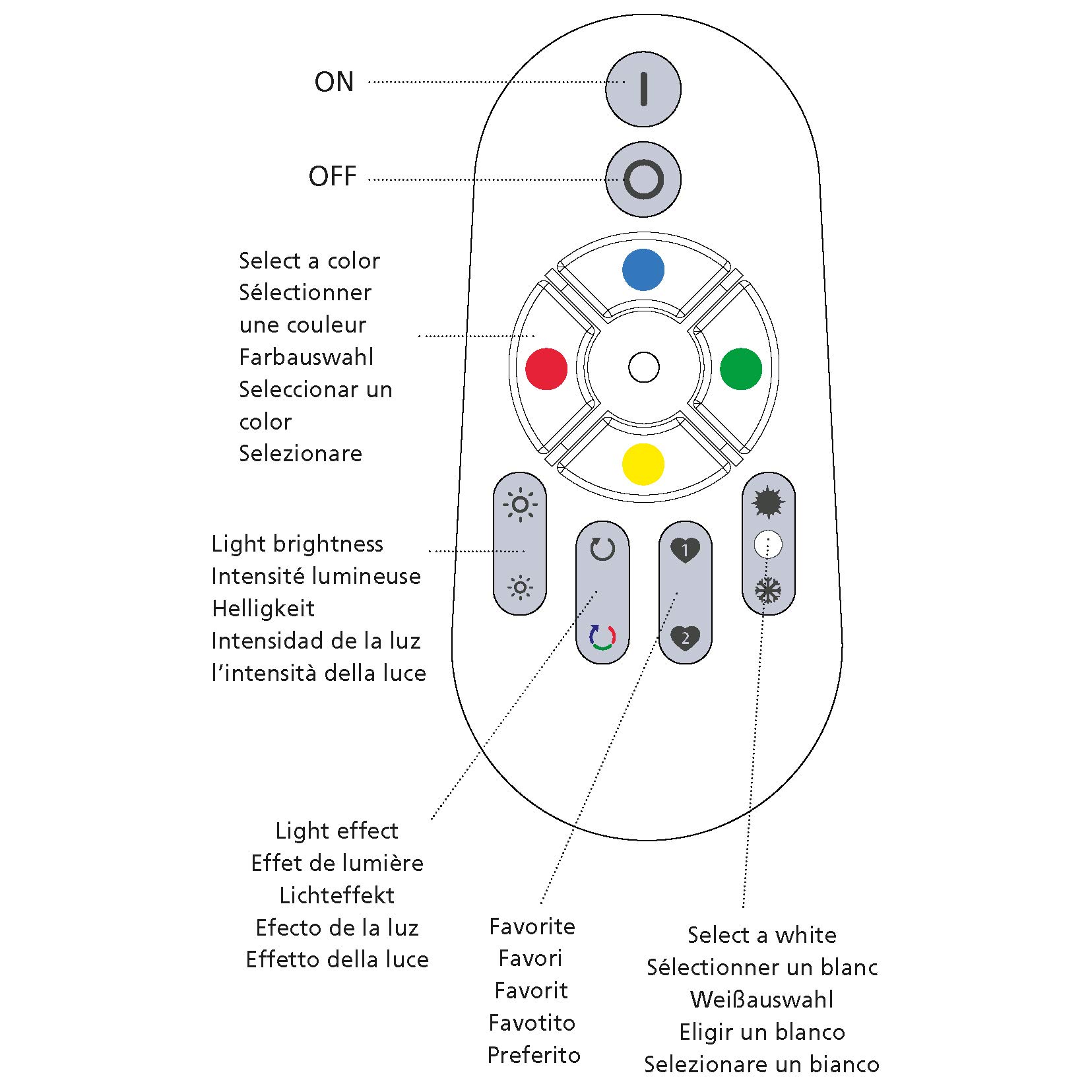 ON

OFF

Select a color
Sélectionner une couleur
Farbauswahl
Seleccionar un color
Selezionare

Light brightness
Intensité lumineuse
Helligkeit
Intensidad de la luz
l'intensità della luce

1

2

Light effect
Effet de lumière
Lichteffekt
Efecto de la luz
Effetto della luce

Favorite
Favori
Favorit
Favotito
Preferito

Select a white
Sélectionner un blanc
Weißauswahl
Eligir un blanco
Selezionare un bianco