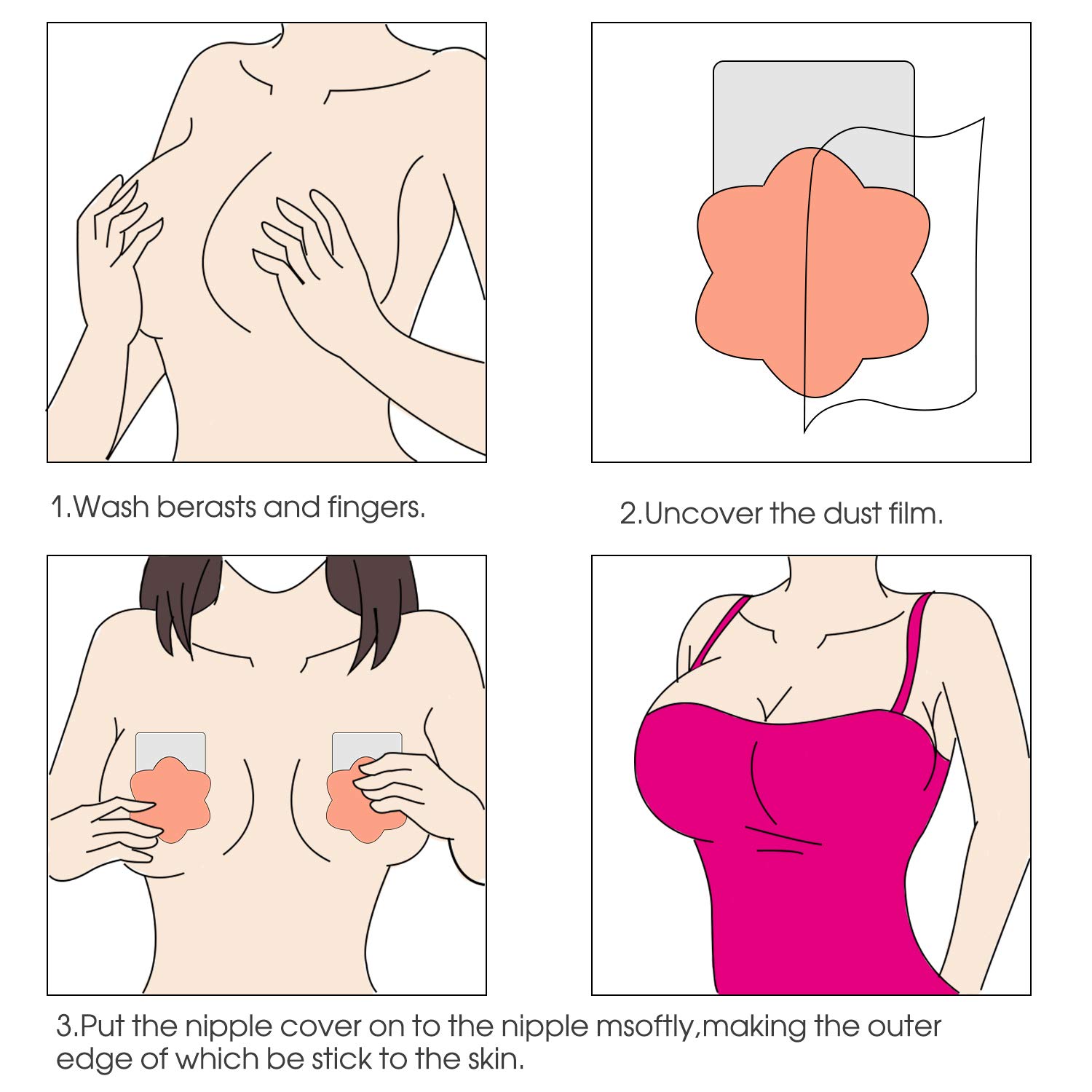 1.Wash berasts and fingers.

2.Uncover the dust film.

3.Put the nipple cover on to the nipple msoftly,making the outer edge of which be stick to the skin.