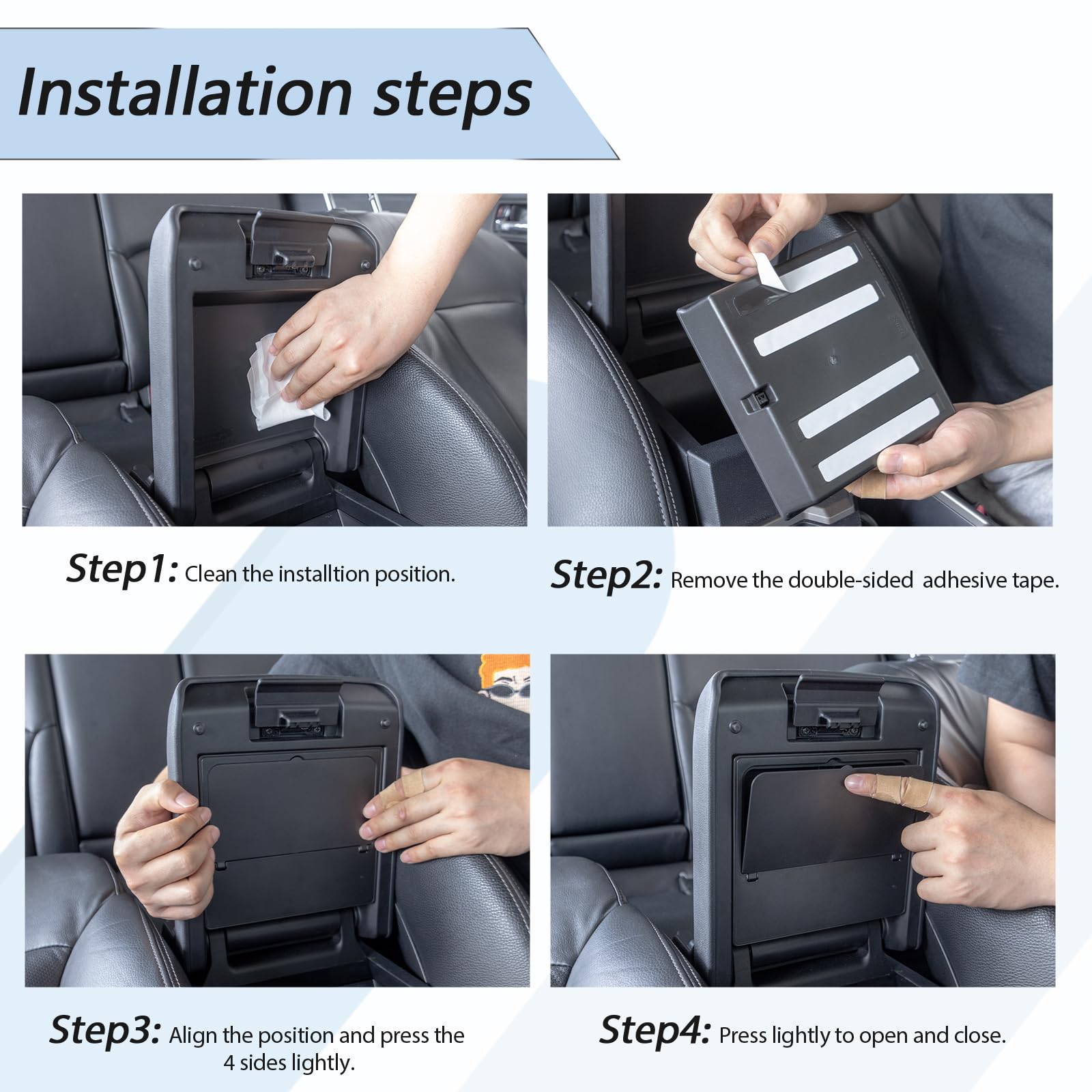 Installation steps

Step1: Clean the installtion position.

Step2: Remove the double-sided adhesive tape.

Step3: Align the position and press the 4 sides lightly.

Step4: Press lightly to open and close.