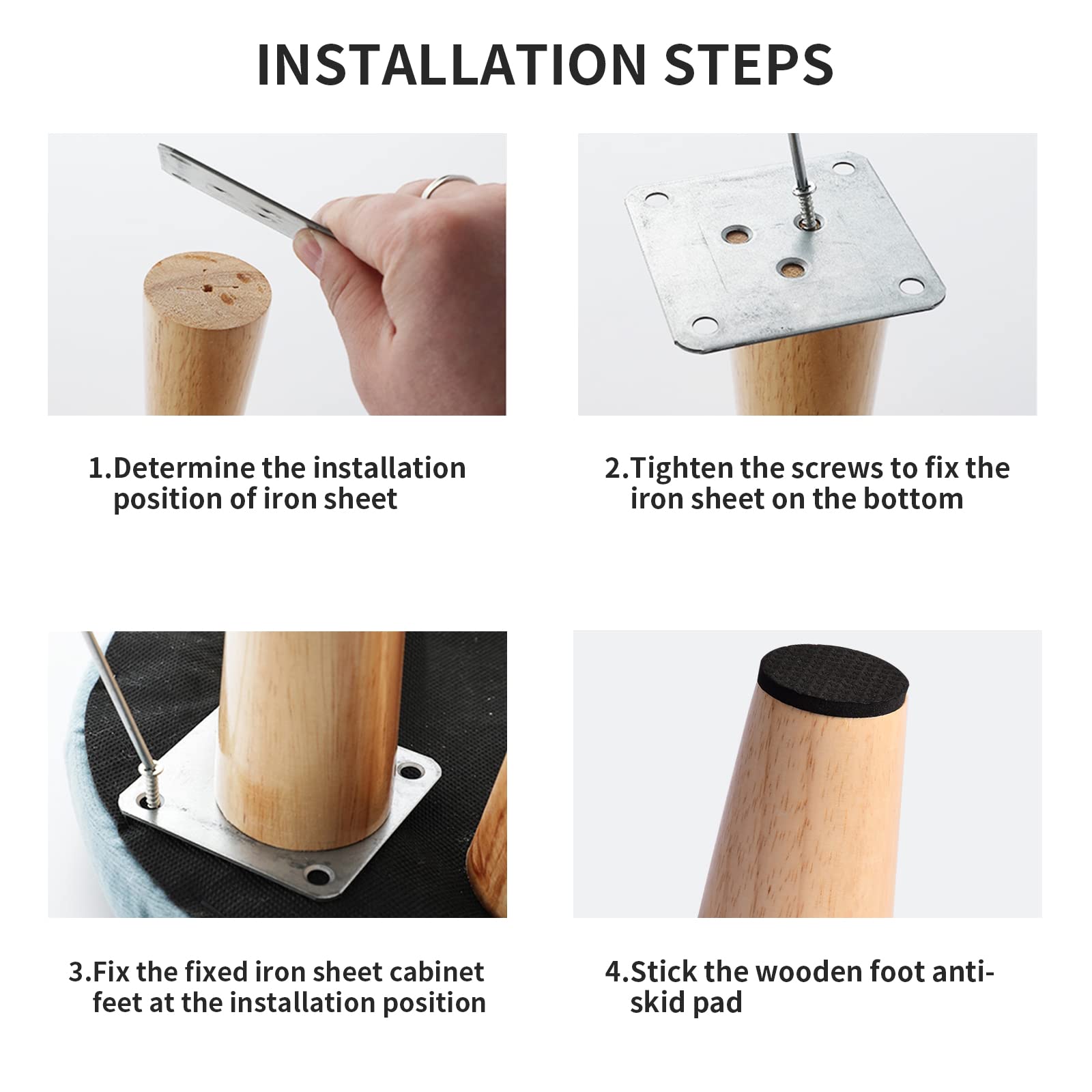 INSTALLATION STEPS

1.Determine the installation position of iron sheet

2.Tighten the screws to fix the iron sheet on the bottom

3.Fix the fixed iron sheet cabinet feet at the installation position

4.Stick the wooden foot anti-skid pad