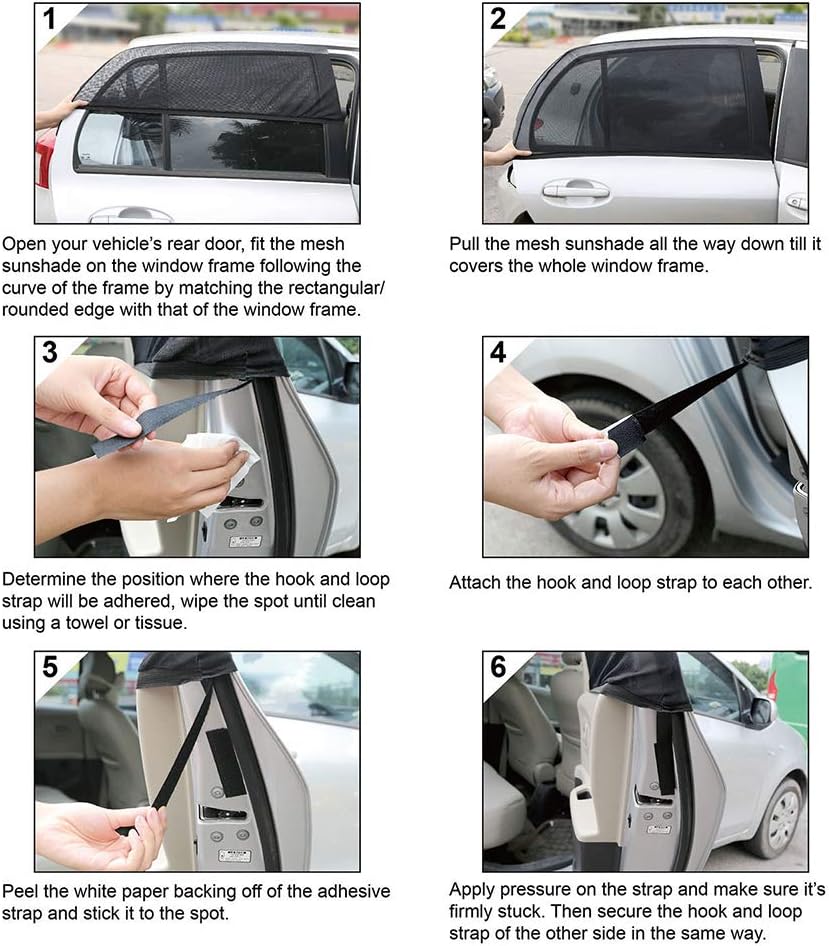 1

Open your vehicle's rear door, fit the mesh sunshade on the window frame following the curve of the frame by matching the rectangular/ rounded edge with that of the window frame.

2

Pull the mesh sunshade all the way down till it covers the whole window frame.

3

Determine the position where the hook and loop strap will be adhered, wipe the spot until clean using a towel or tissue.

4

Attach the hook and loop strap to each other.

5

Peel the white paper backing off of the adhesive strap and stick it to the spot.

6

Apply pressure on the strap and make sure it's firmly stuck. Then secure the hook and loop strap of the other side in the same way.