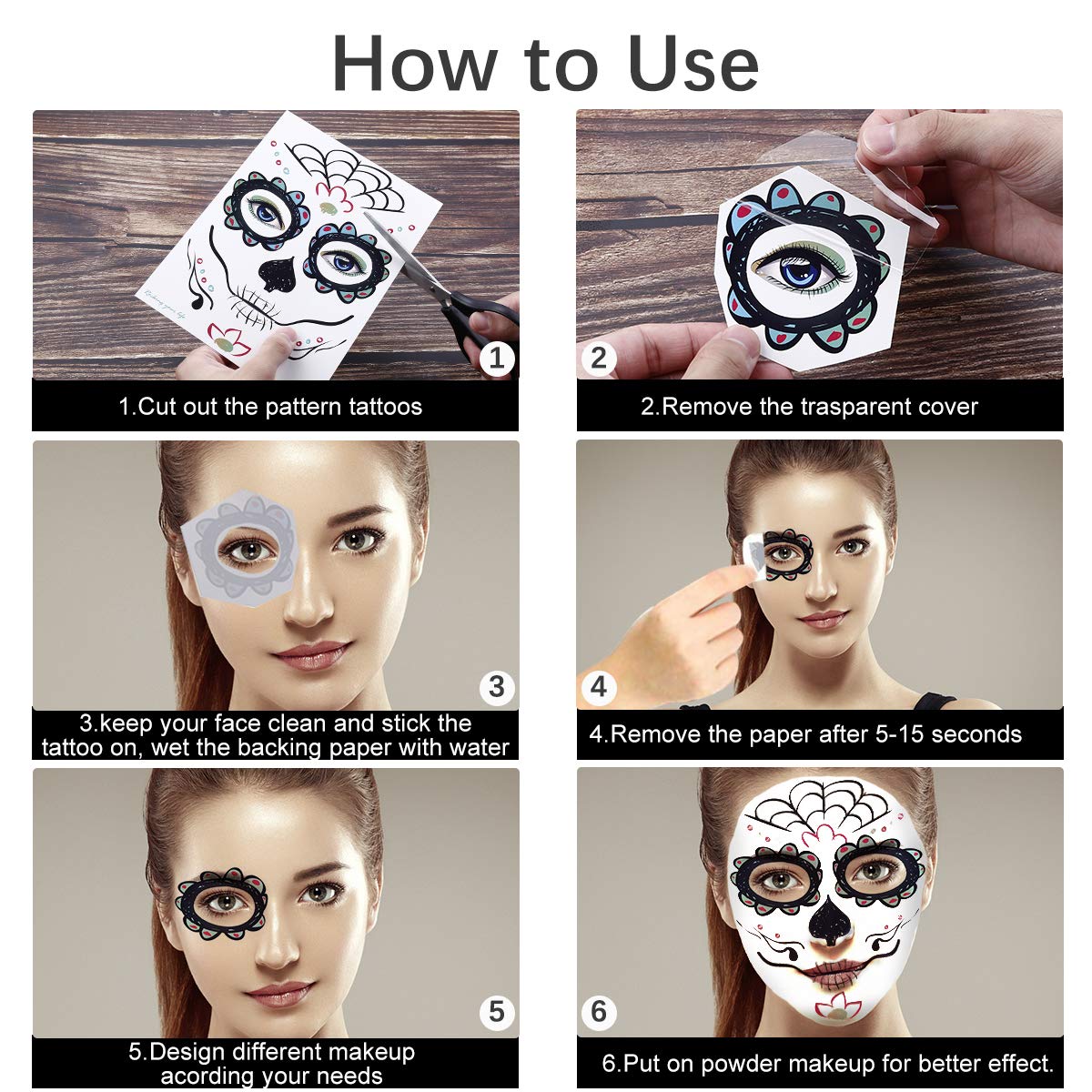 How to Use

1

1.Cut out the pattern tattoos

2

2.Remove the trasparent cover

3

3.keep your face clean and stick the tattoo on, wet the backing paper with water

4

4.Remove the paper after 5-15 seconds

5

5.Design different makeup acording your needs

6

6.Put on powder makeup for better effect.