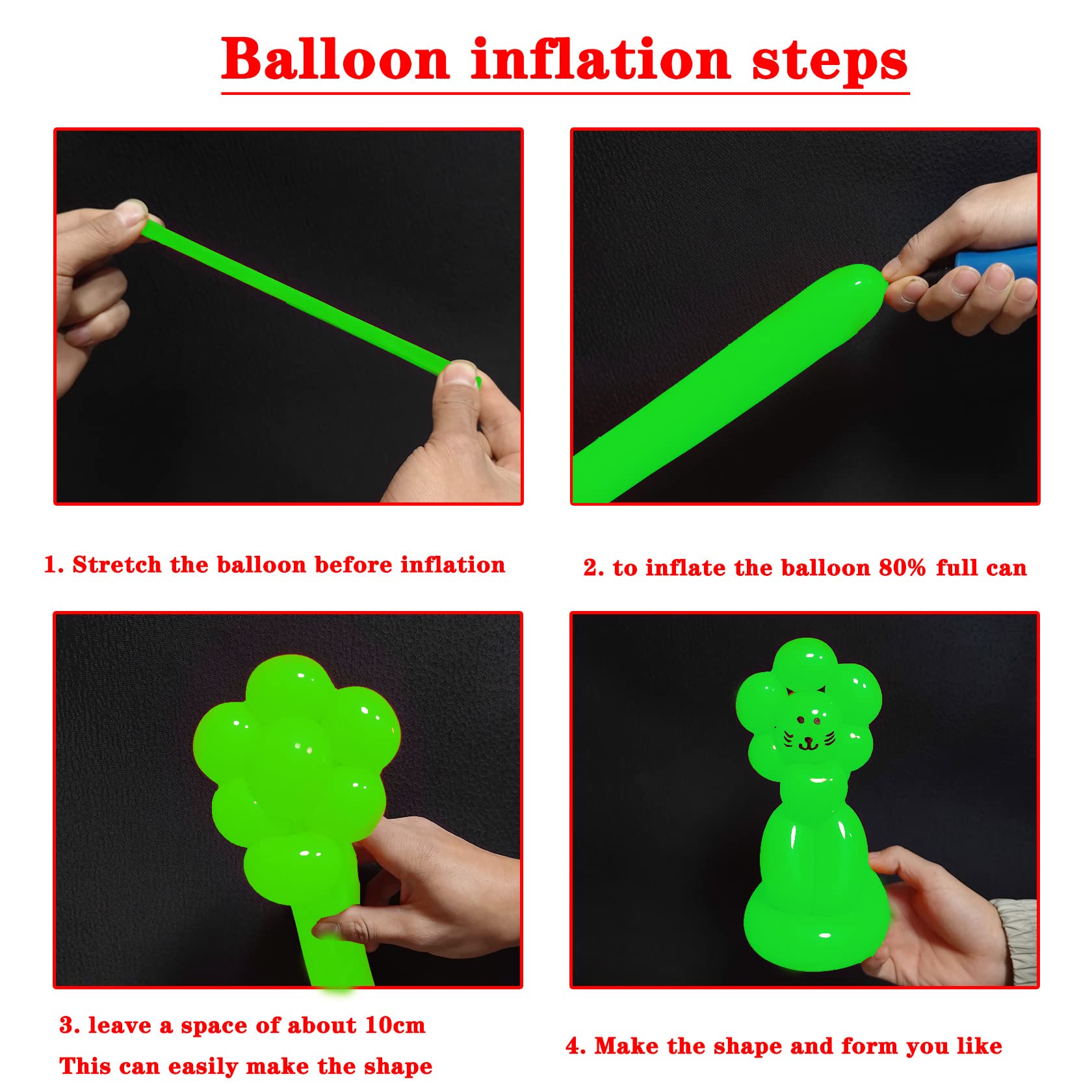 Balloon inflation steps

1. Stretch the balloon before inflation

2. to inflate the balloon 80% full can

3. leave a space of about 10cm
This can easily make the shape

4. Make the shape and form you like