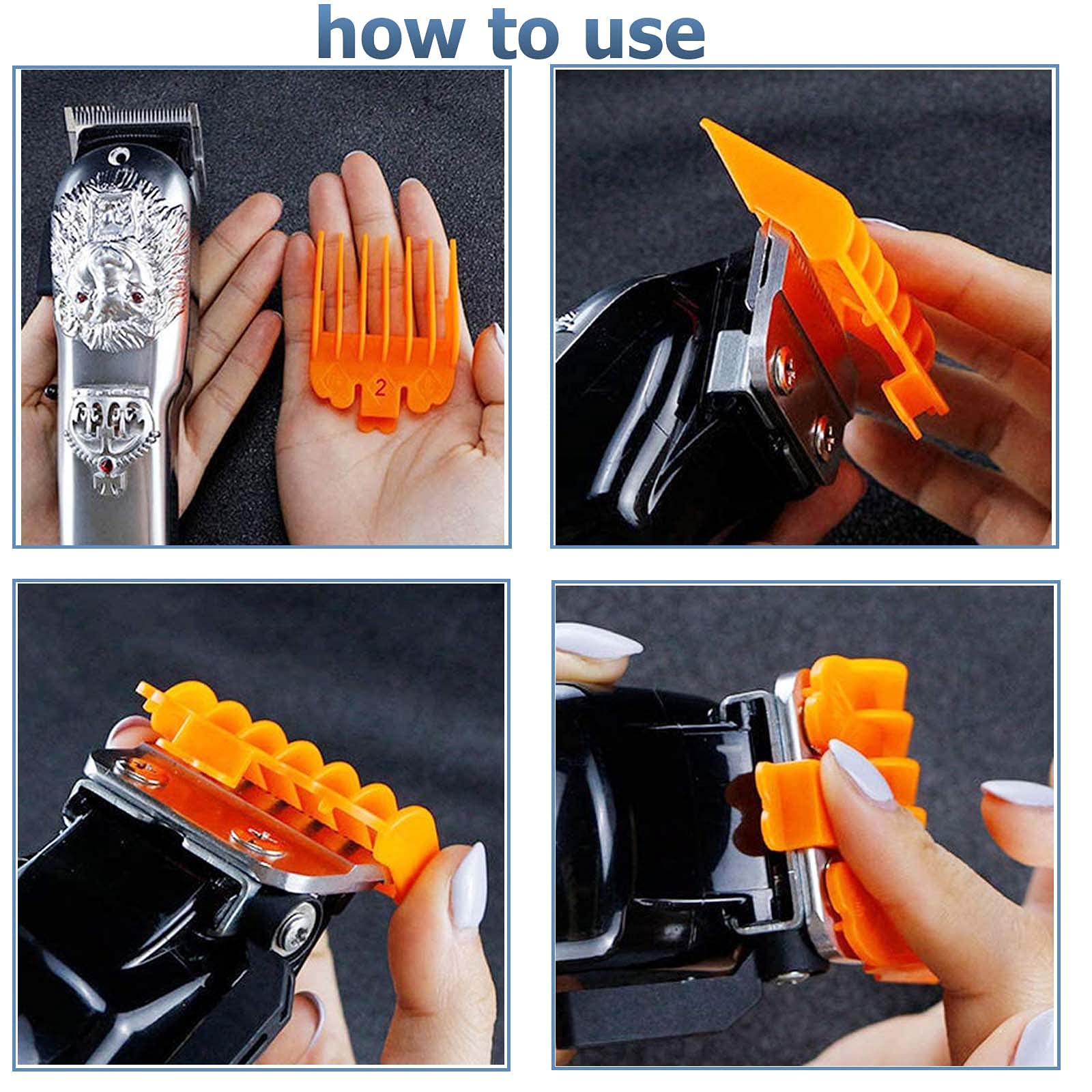 how to use

2