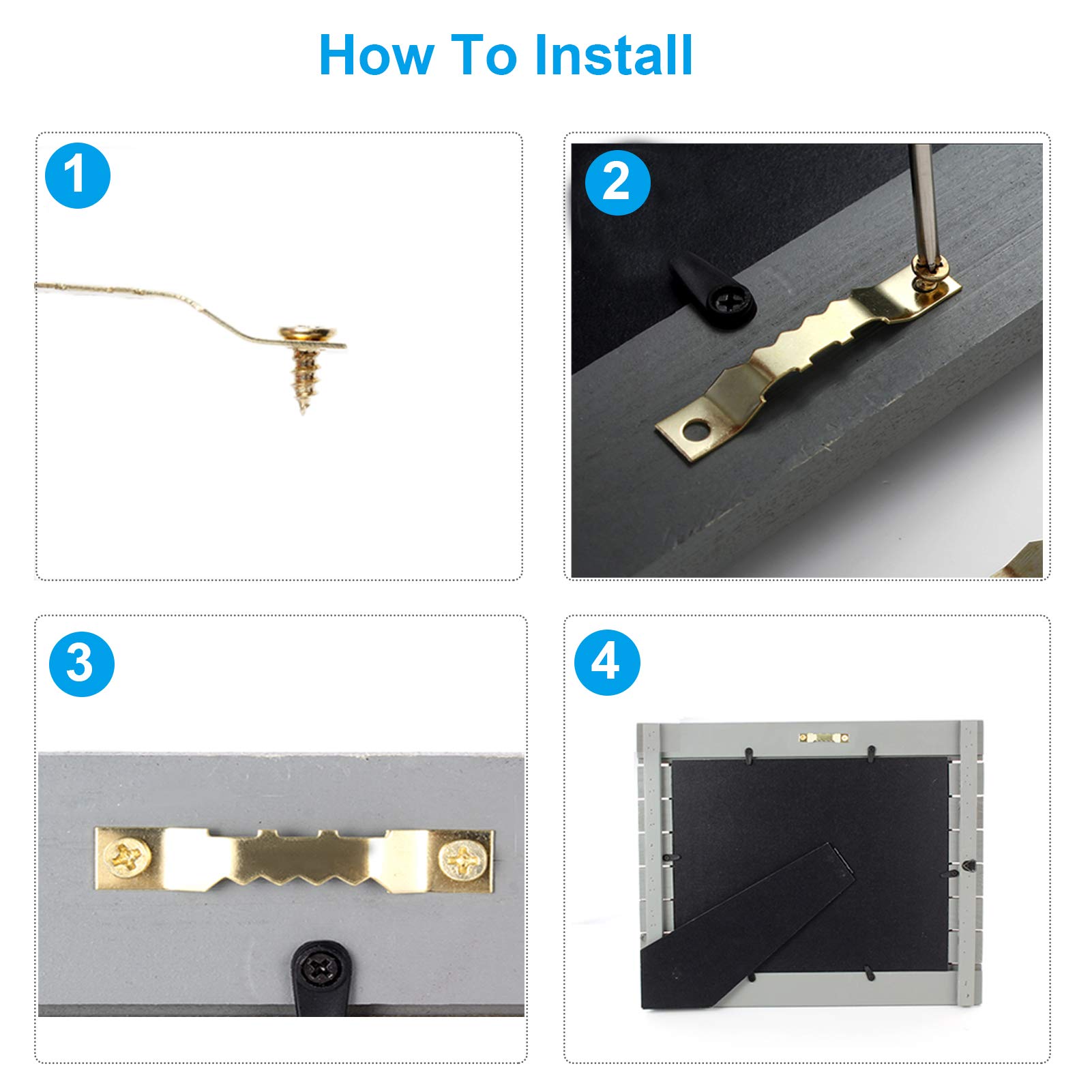 How To Install

1

2

3

4