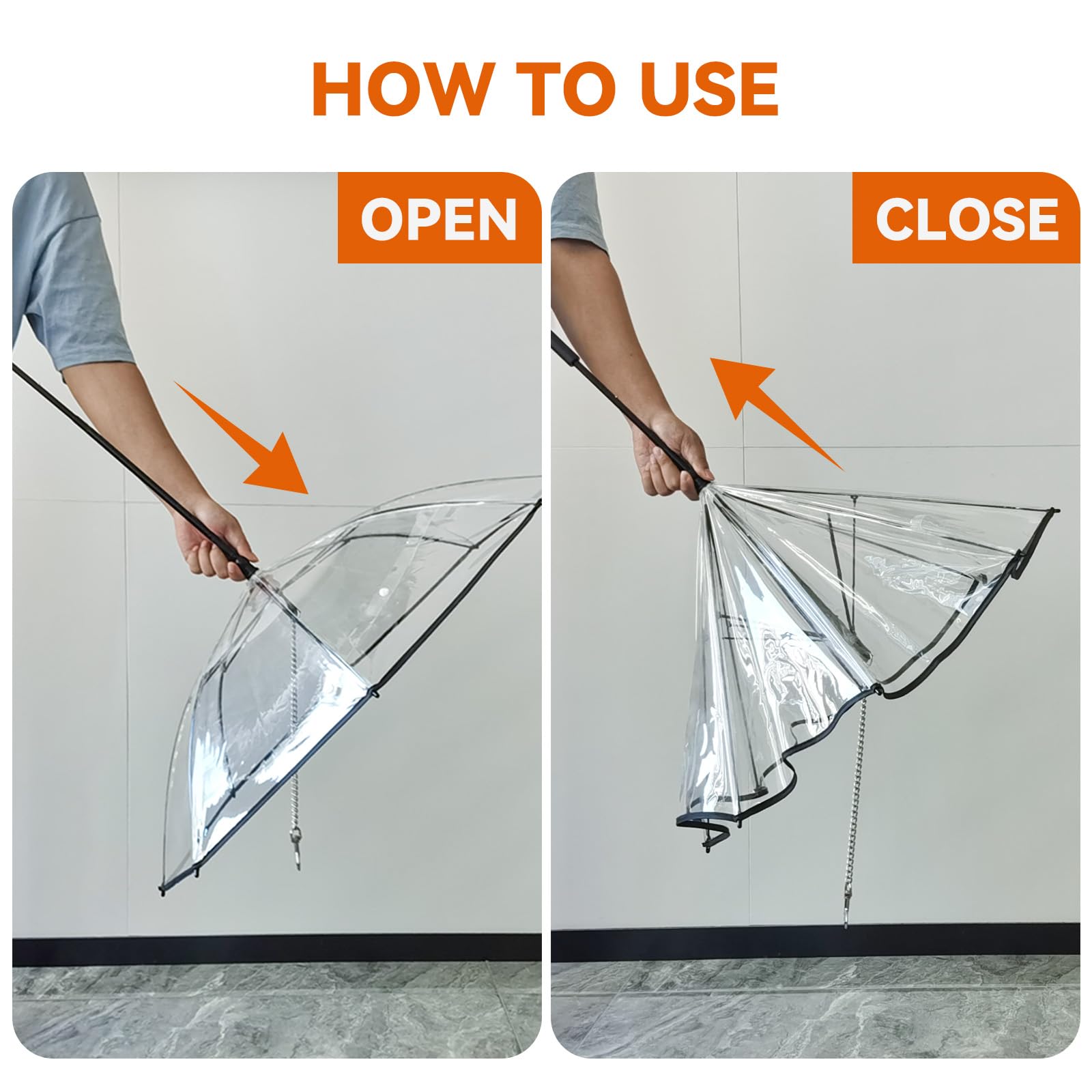 HOW TO USE

OPEN

CLOSE