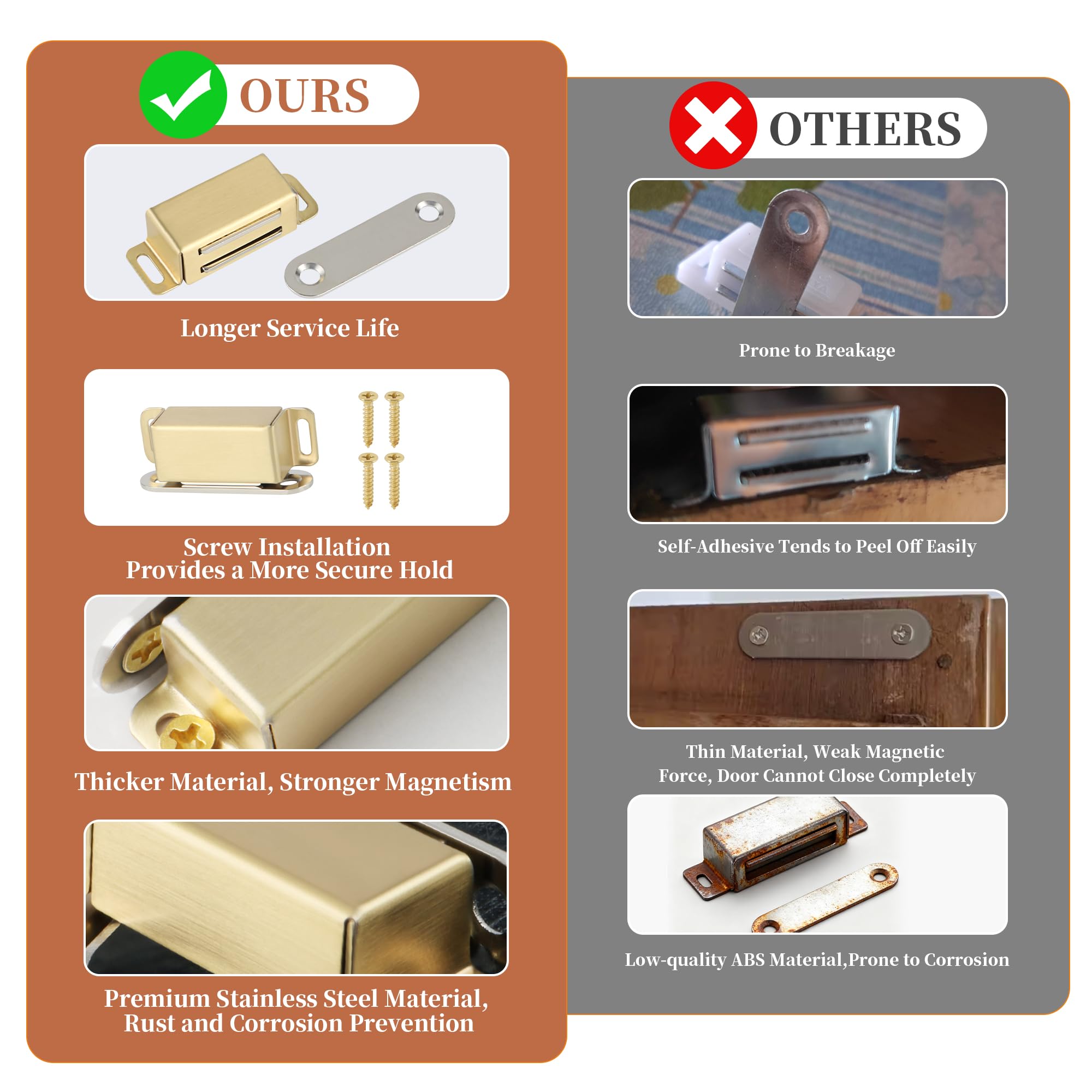 OURS

Longer Service Life

Screw Installation
Provides a More Secure Hold

Thicker Material, Stronger Magnetism

Premium Stainless Steel Material,
Rust and Corrosion Prevention

OTHERS

Prone to Breakage

Self-Adhesive Tends to Peel Off Easily

Thin Material, Weak Magnetic
Force, Door Cannot Close Completely

Low-quality ABS Material,Prone to Corrosion