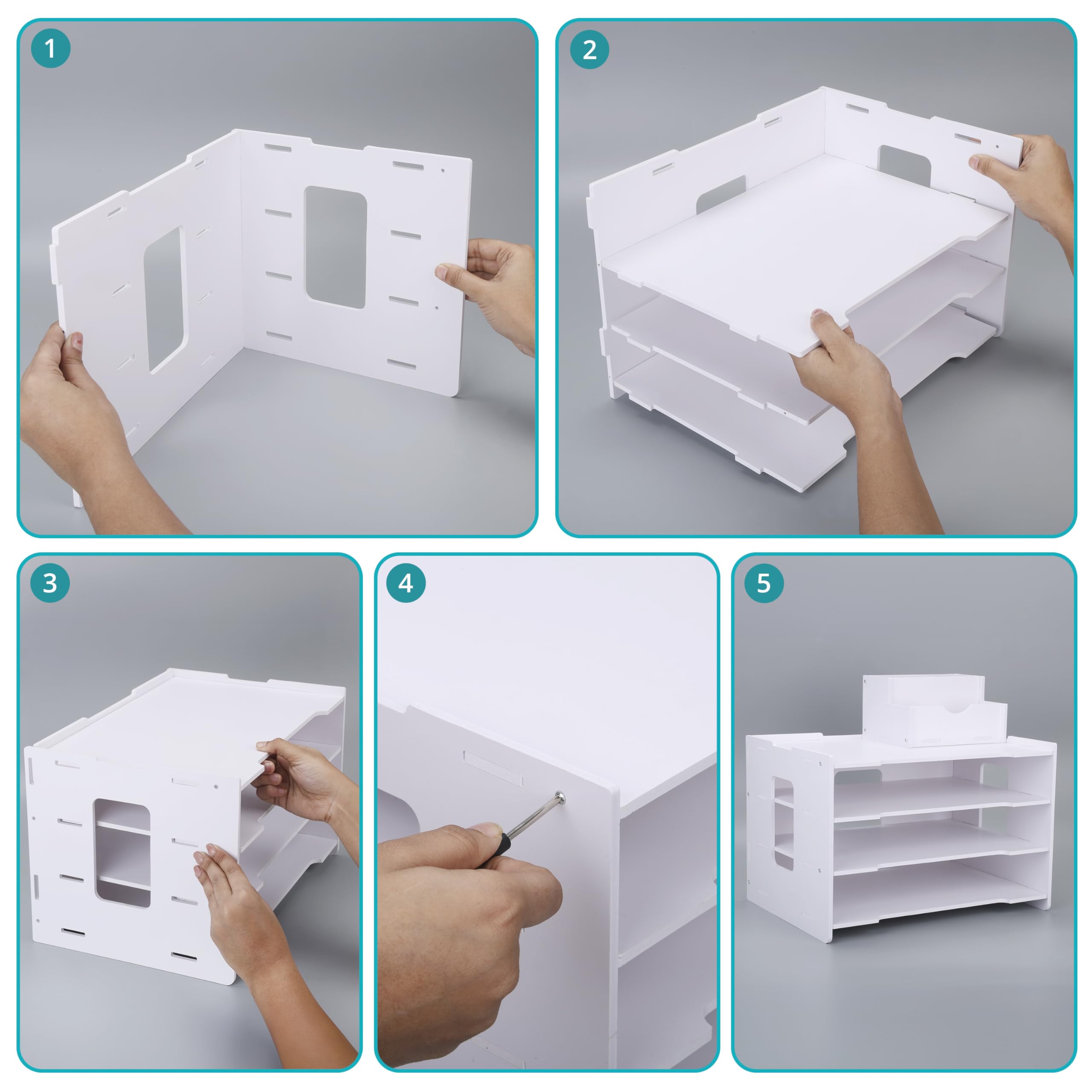 1

2

3

4

5