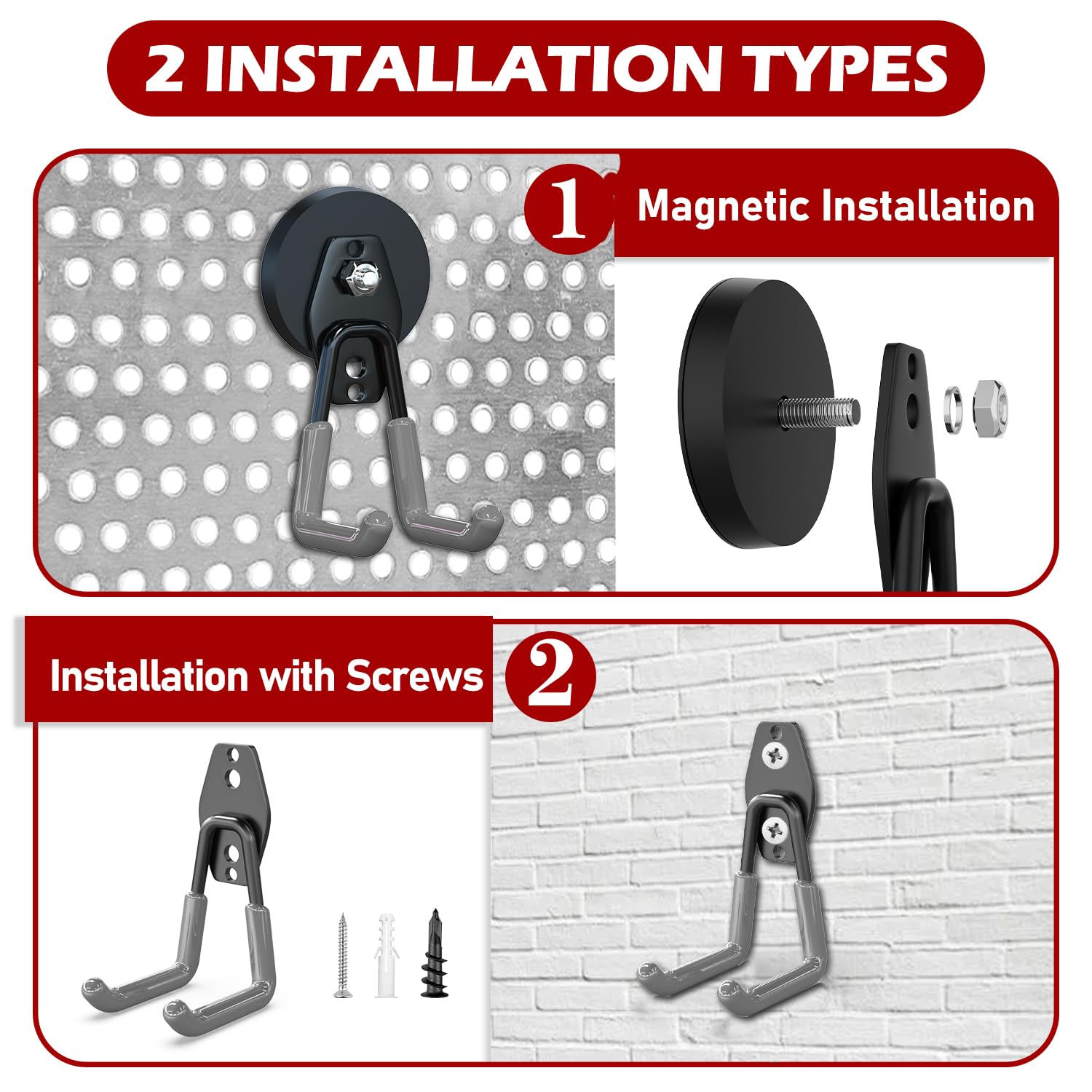 2 INSTALLATION TYPES

1 Magnetic Installation

Installation with Screws 2