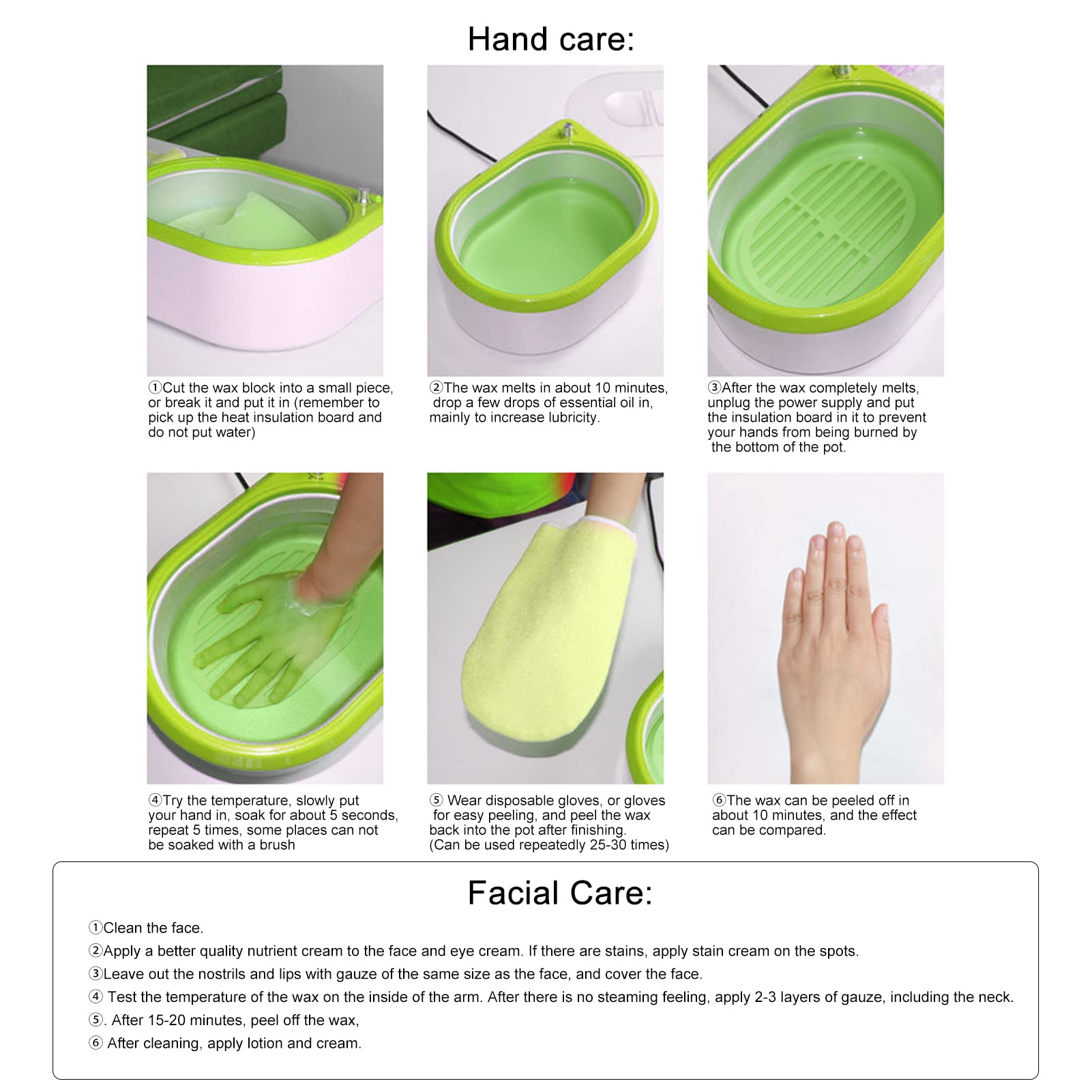 Hand care:

①Cut the wax block into a small piece, or break it and put it in (remember to pick up the heat insulation board and do not put water)

②The wax melts in about 10 minutes, drop a few drops of essential oil in, mainly to increase lubricity.

③After the wax completely melts, unplug the power supply and put the insulation board in it to prevent your hands from being burned by the bottom of the pot.

④Try the temperature, slowly put your hand in, soak for about 5 seconds, repeat 5 times, some places can not be soaked with a brush

⑤ Wear disposable gloves, or gloves for easy peeling, and peel the wax back into the pot after finishing. (Can be used repeatedly 25-30 times)

⑥The wax can be peeled off in about 10 minutes, and the effect can be compared.

Facial Care:

①Clean the face.

②Apply a better quality nutrient cream to the face and eye cream. If there are stains, apply stain cream on the spots.

③Leave out the nostrils and lips with gauze of the same size as the face, and cover the face.

④ Test the temperature of the wax on the inside of the arm. After there is no steaming feeling, apply 2-3 layers of gauze, including the neck.

⑤. After 15-20 minutes, peel off the wax,

⑥ After cleaning, apply lotion and cream.