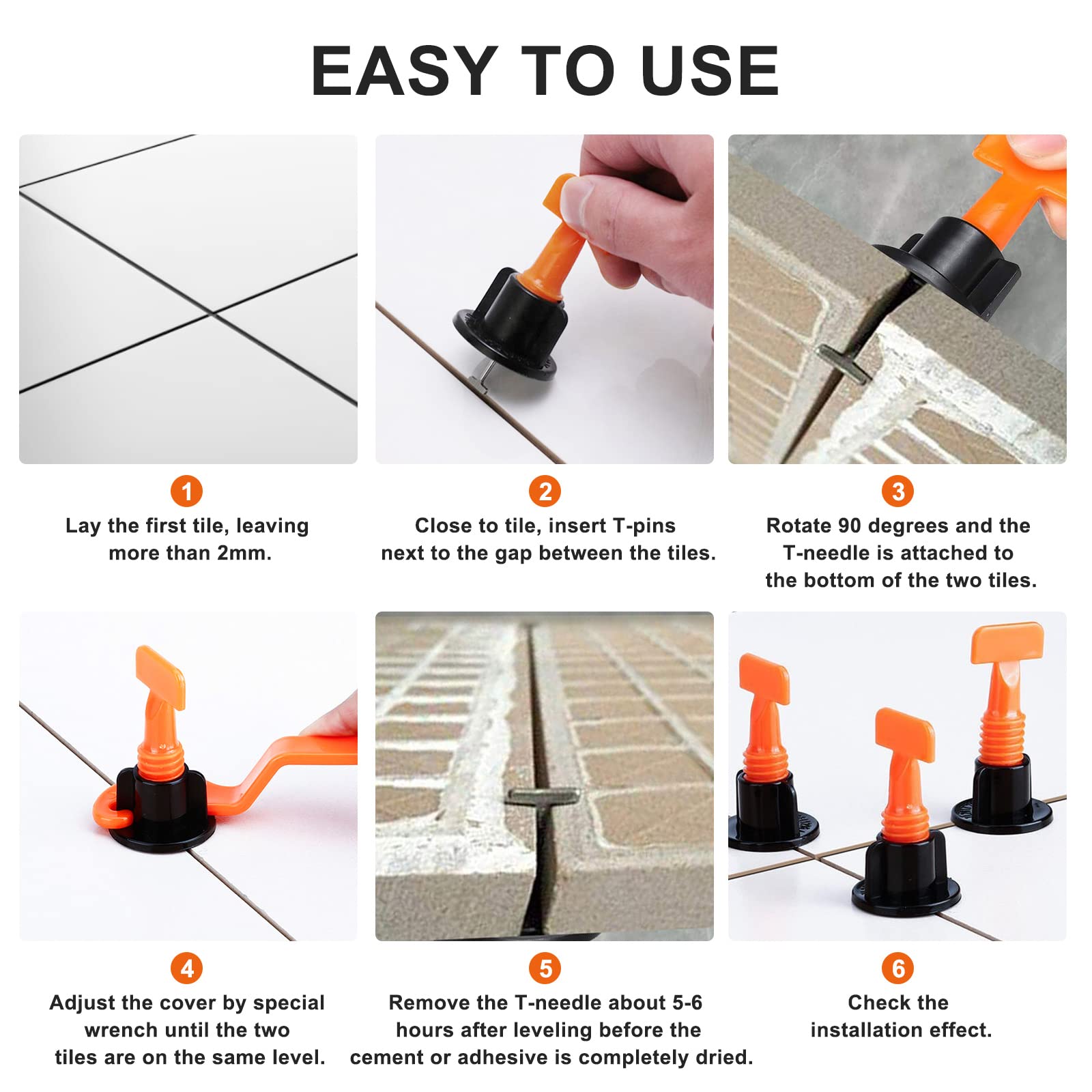 EASY TO USE

1
Lay the first tile, leaving more than 2mm.

2
Close to tile, insert T-pins next to the gap between the tiles.

3
Rotate 90 degrees and the T-needle is attached to the bottom of the two tiles.

4
Adjust the cover by special wrench until the two tiles are on the same level.

5
Remove the T-needle about 5-6 hours after leveling before the cement or adhesive is completely dried.

6
Check the installation effect.