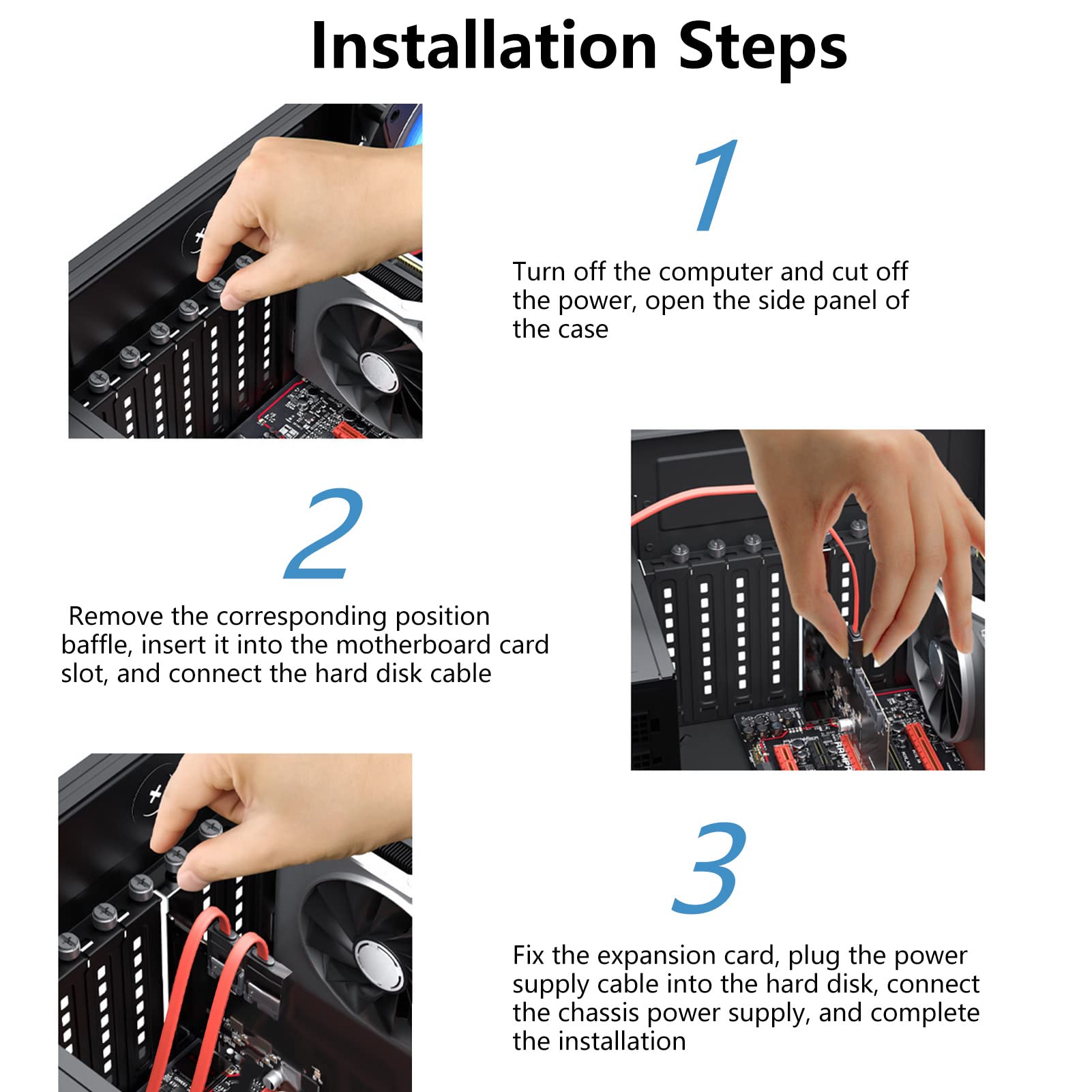 Installation Steps

1

Turn off the computer and cut off the power, open the side panel of the case

2

Remove the corresponding position baffle, insert it into the motherboard card slot, and connect the hard disk cable

3

Fix the expansion card, plug the power supply cable into the hard disk, connect the chassis power supply, and complete the installation