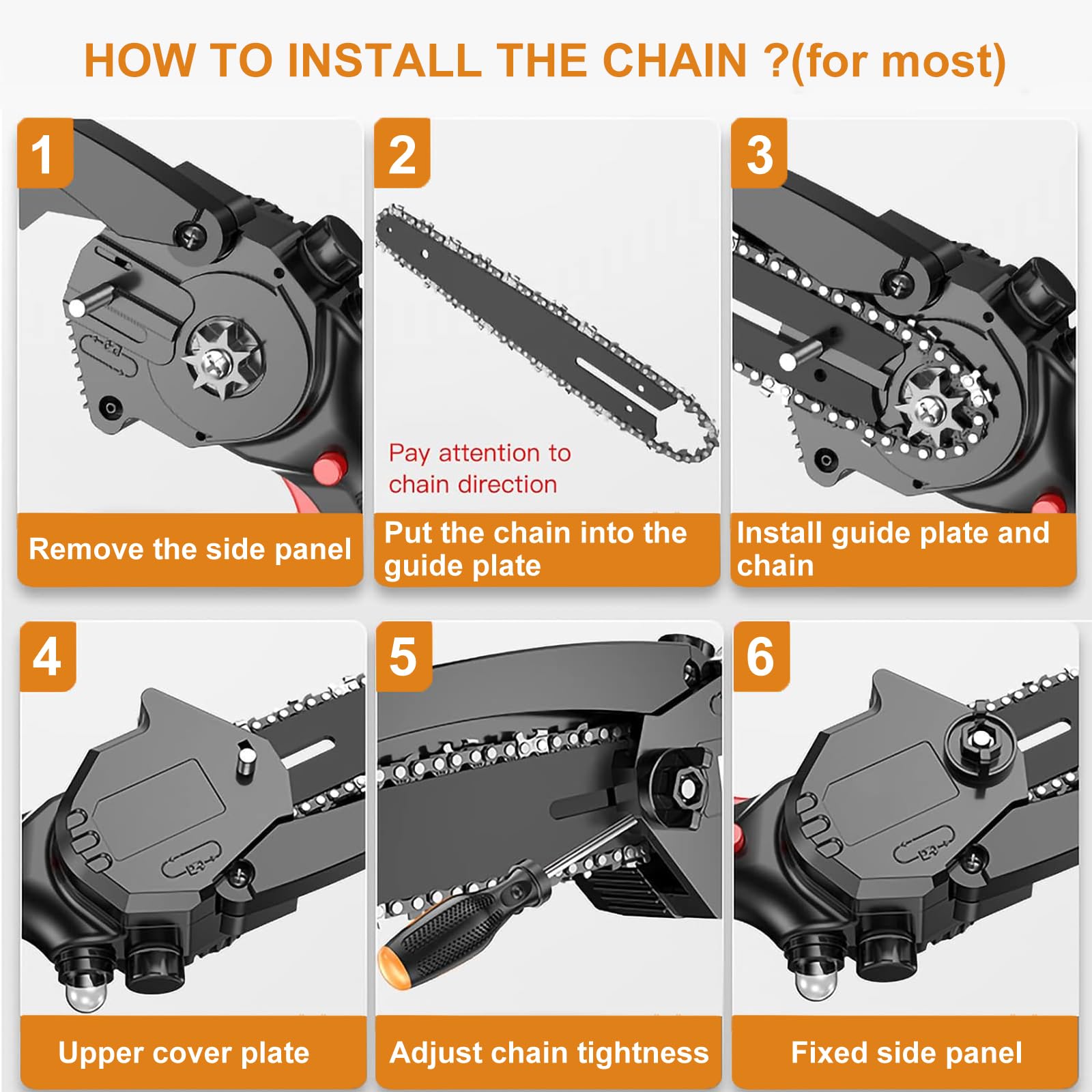 HOW TO INSTALL THE CHAIN ?(for most)

1

Remove the side panel

2

Pay attention to chain direction

Put the chain into the guide plate

3

Install guide plate and chain

4

Upper cover plate

5

Adjust chain tightness

6

Fixed side panel