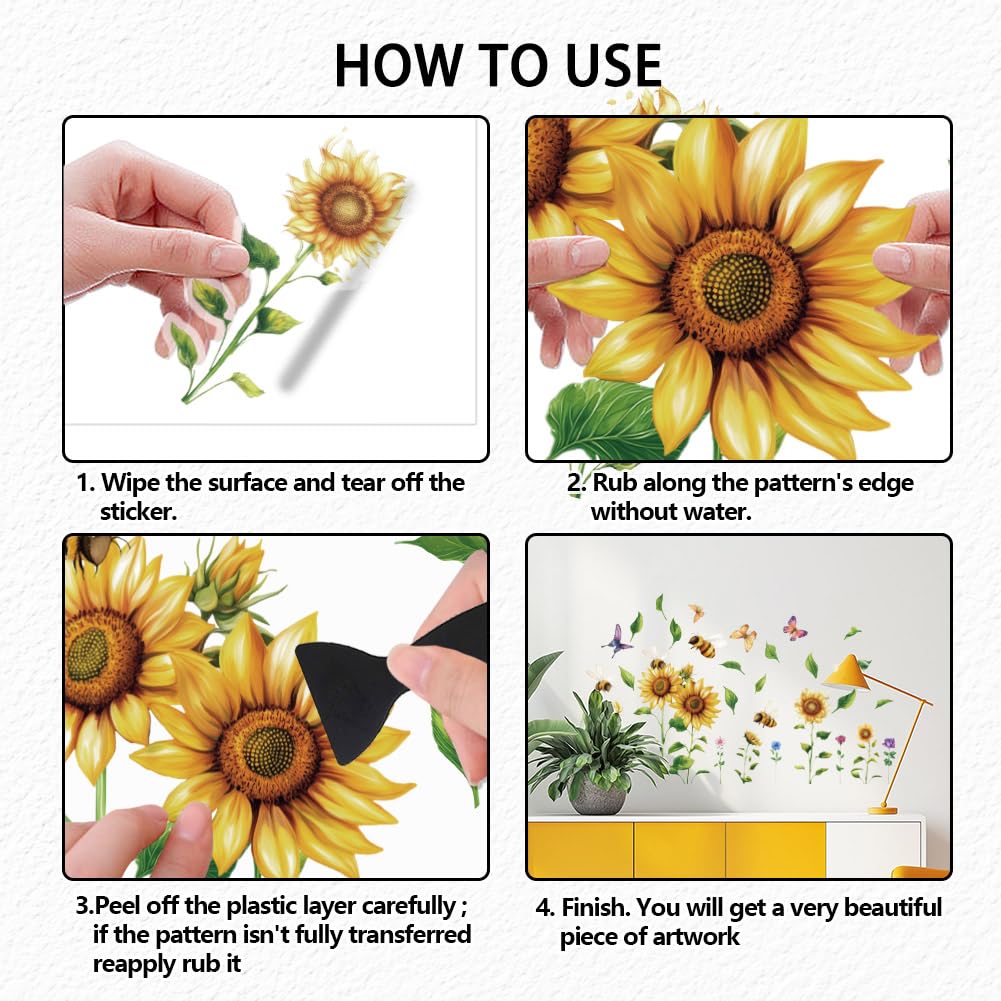 HOW TO USE

1. Wipe the surface and tear off the sticker.

2. Rub along the pattern's edge without water.

3.Peel off the plastic layer carefully ; if the pattern isn't fully transferred reapply rub it

4. Finish. You will get a very beautiful piece of artwork