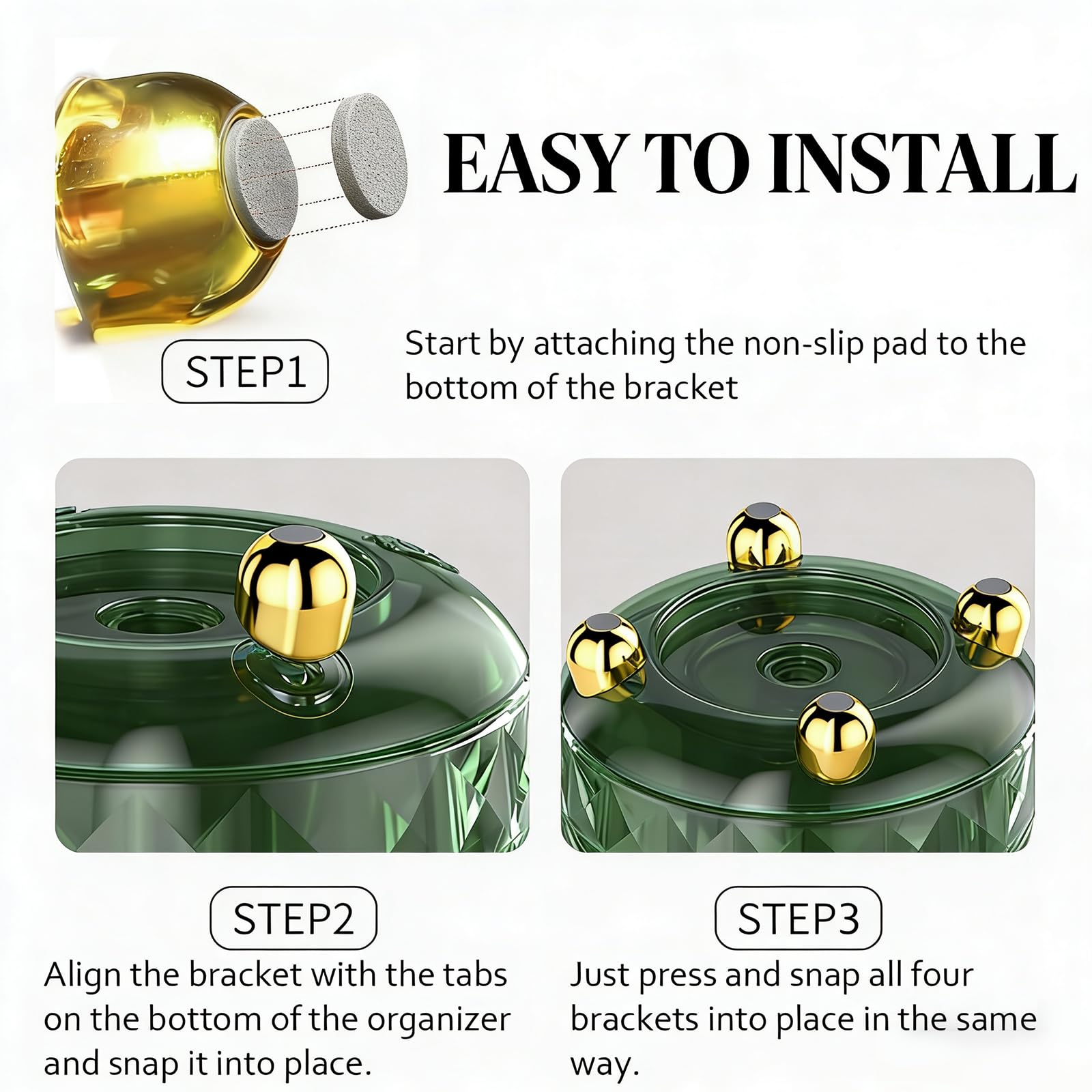 EASY TO INSTALL

STEP1

Start by attaching the non-slip pad to the bottom of the bracket

STEP2

Align the bracket with the tabs on the bottom of the organizer and snap it into place.

STEP3

Just press and snap all four brackets into place in the same way.