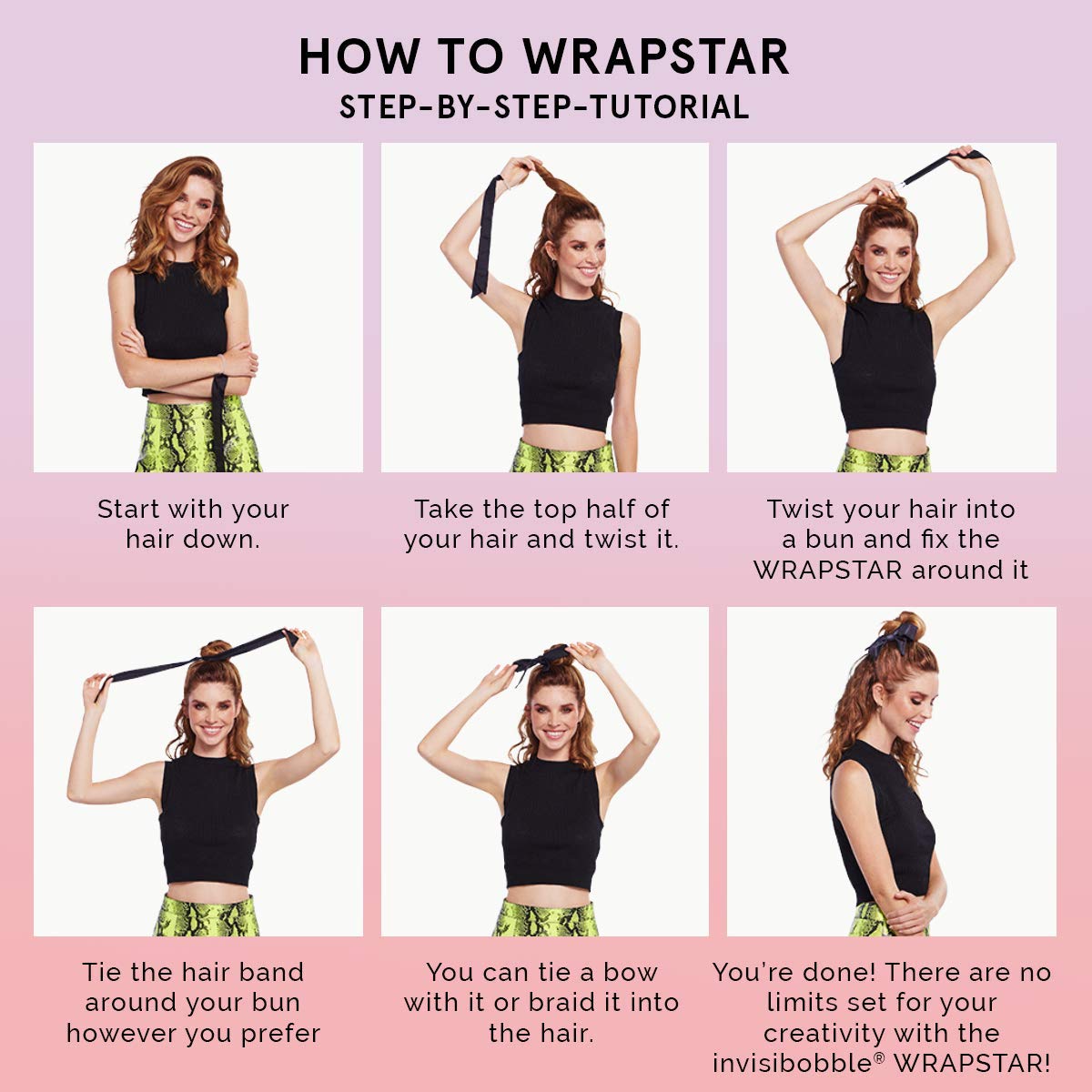 HOW TO WRAPSTAR
STEP-BY-STEP-TUTORIAL

Start with your hair down.

Take the top half of your hair and twist it.

Twist your hair into a bun and fix the WRAPSTAR around it

Tie the hair band around your bun however you prefer

You can tie a bow with it or braid it into the hair.

You're done! There are no limits set for your creativity with the invisibobble® WRAPSTAR!